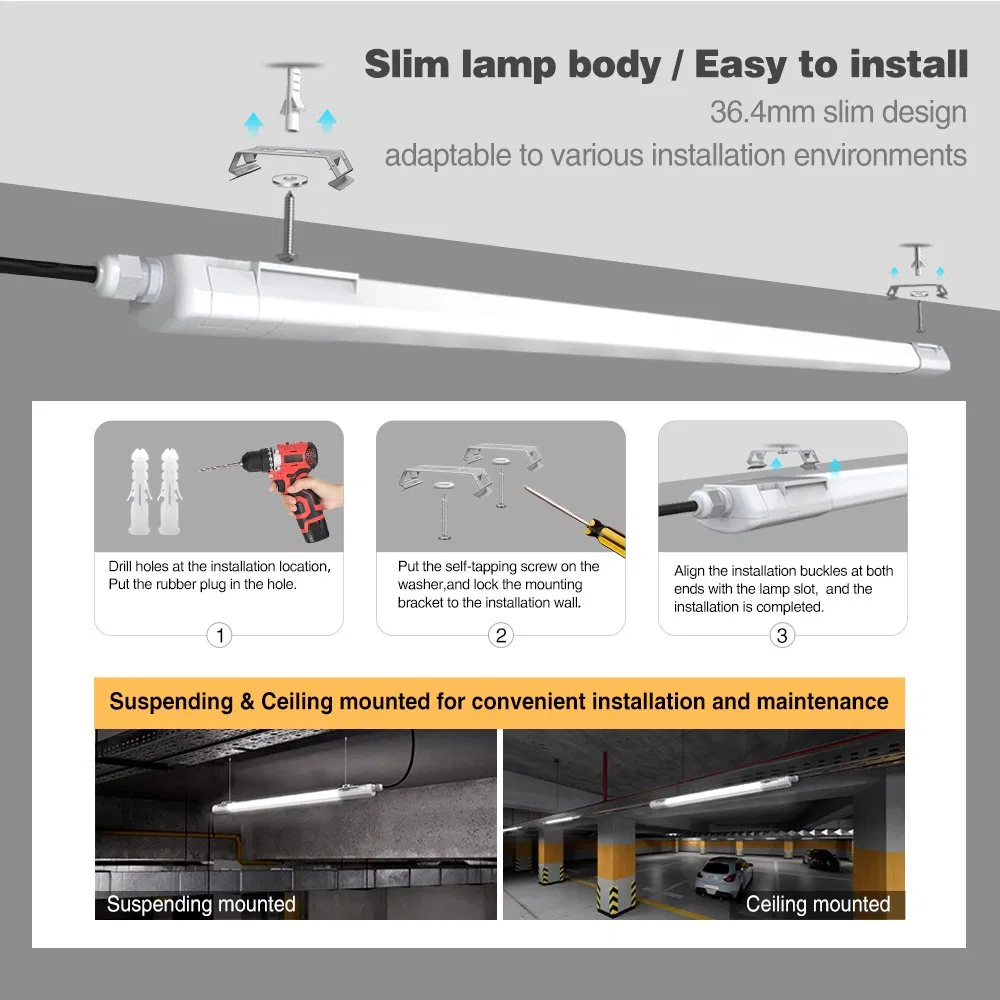 Slim lamp body / Easy to install
36.4mm slim design
adaptable to various installation environments

Drill holes at the installation location, Put the rubber plug in the hole.

1

Put the self-tapping screw on the washer,and lock the mounting bracket to the installation wall.

2

Align the installation buckles at both ends with the lamp slot, and the installation is completed.

3

Suspending & Ceiling mounted for convenient installation and maintenance

Suspending mounted

Ceiling mounted