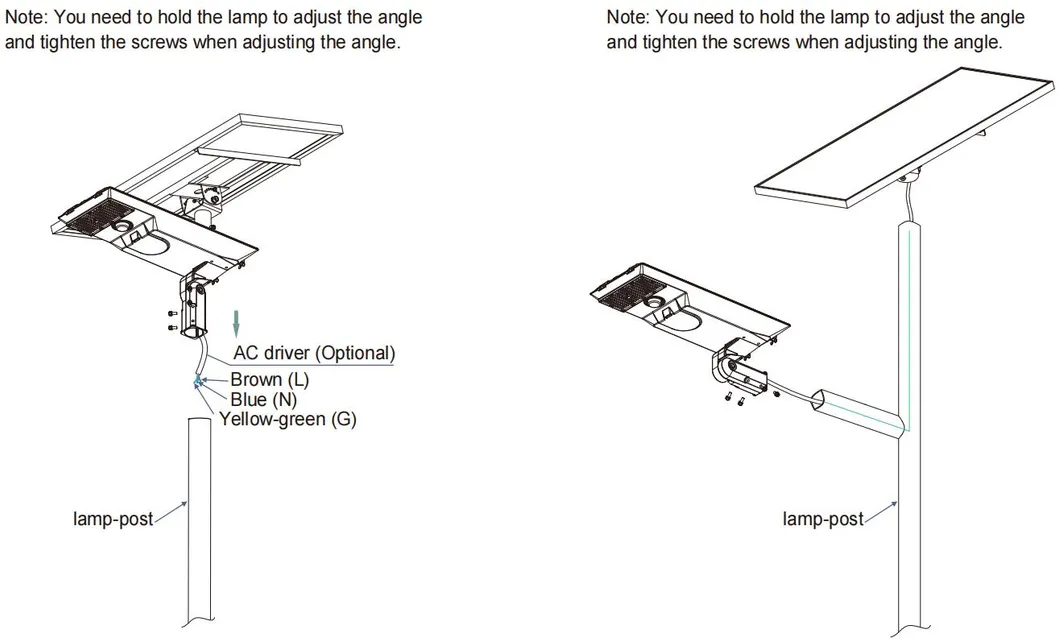 Note: You need to hold the lamp to adjust the angle and tighten the screws when adjusting the angle.

AC driver (Optional)
Brown (L)
Blue (N)
Yellow-green (G)

lamp-post

Note: You need to hold the lamp to adjust the angle and tighten the screws when adjusting the angle.

lamp-post