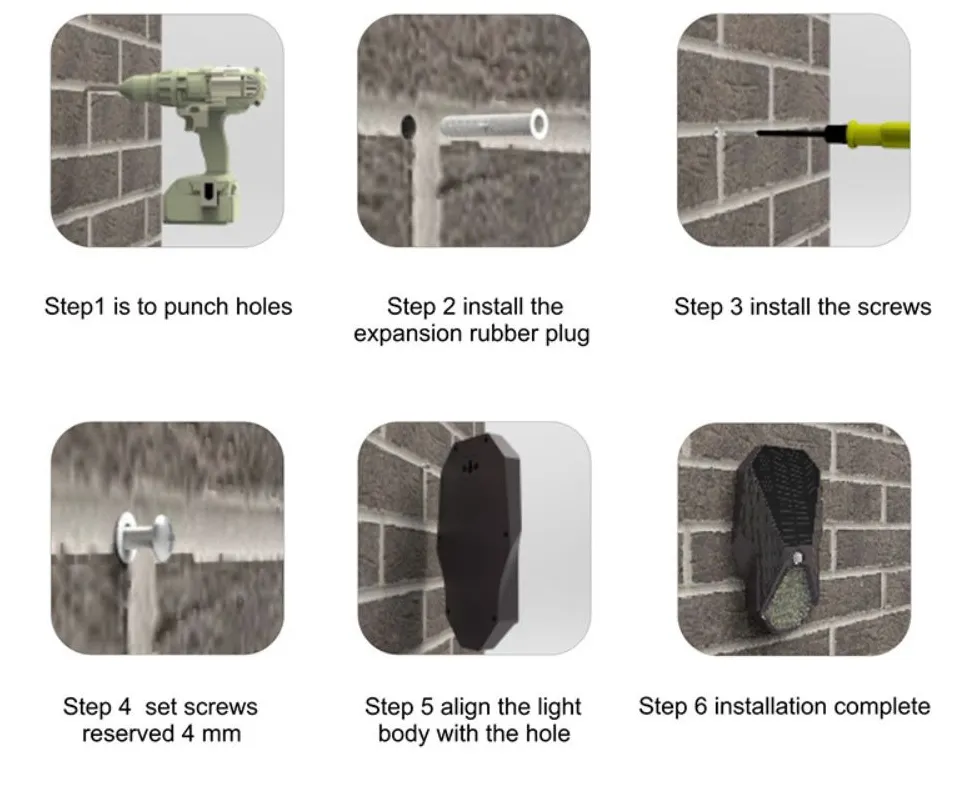 Step1 is to punch holes

Step 2 install the expansion rubber plug

Step 3 install the screws

Step 4 set screws reserved 4 mm

Step 5 align the light body with the hole

Step 6 installation complete