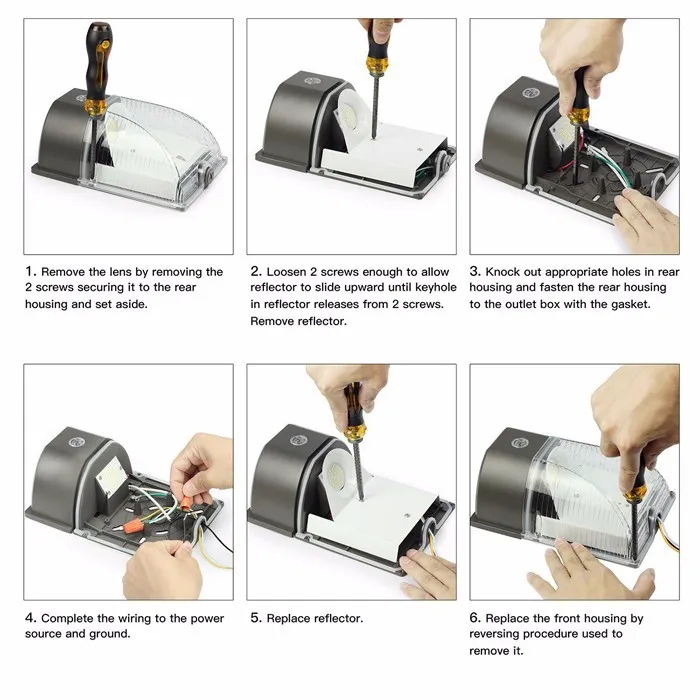 1. Remove the lens by removing the 2 screws securing it to the rear housing and set aside.

2. Loosen 2 screws enough to allow reflector to slide upward until keyhole in reflector releases from 2 screws. Remove reflector.

3. Knock out appropriate holes in rear housing and fasten the rear housing to the outlet box with the gasket.

4. Complete the wiring to the power source and ground.

5. Replace reflector.

6. Replace the front housing by reversing procedure used to remove it.