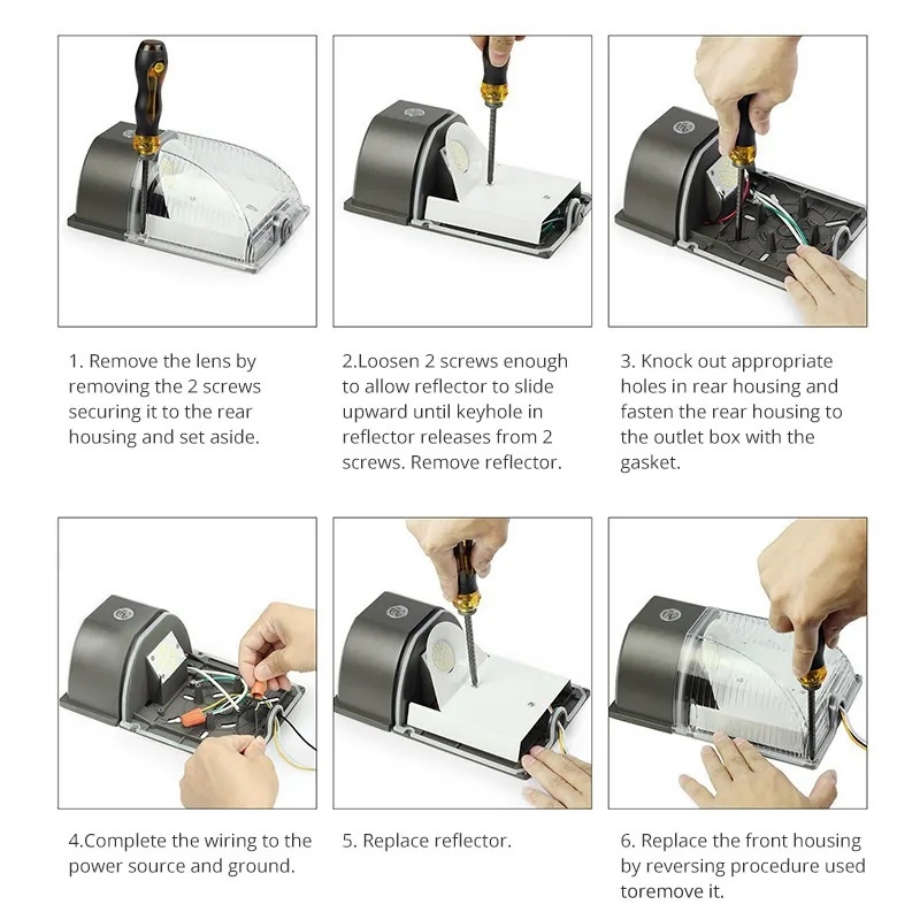 1. Remove the lens by removing the 2 screws securing it to the rear housing and set aside.

2.Loosen 2 screws enough to allow reflector to slide upward until keyhole in reflector releases from 2 screws. Remove reflector.

3. Knock out appropriate holes in rear housing and fasten the rear housing to the outlet box with the gasket.

4.Complete the wiring to the power source and ground.

5. Replace reflector.

6. Replace the front housing by reversing procedure used toremove it.