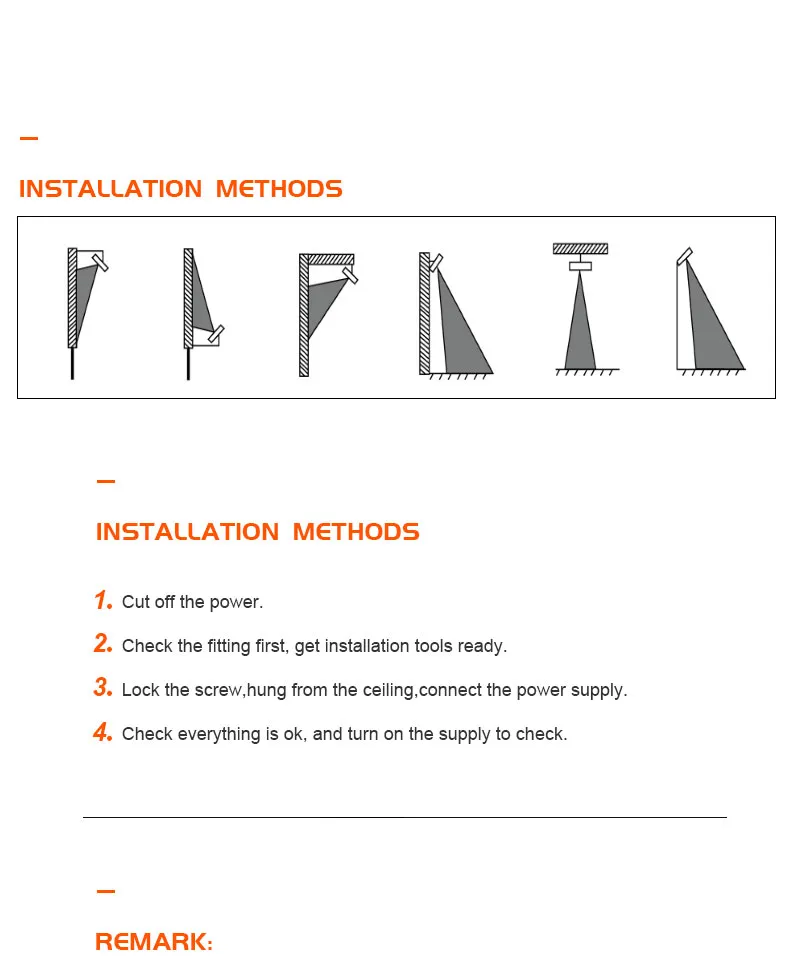 INSTALLATION METHODS

INSTALLATION METHODS

1. Cut off the power.

2. Check the fitting first, get installation tools ready.

3. Lock the screw,hung from the ceiling,connect the power supply.

4. Check everything is ok, and turn on the supply to check.

REMARK: