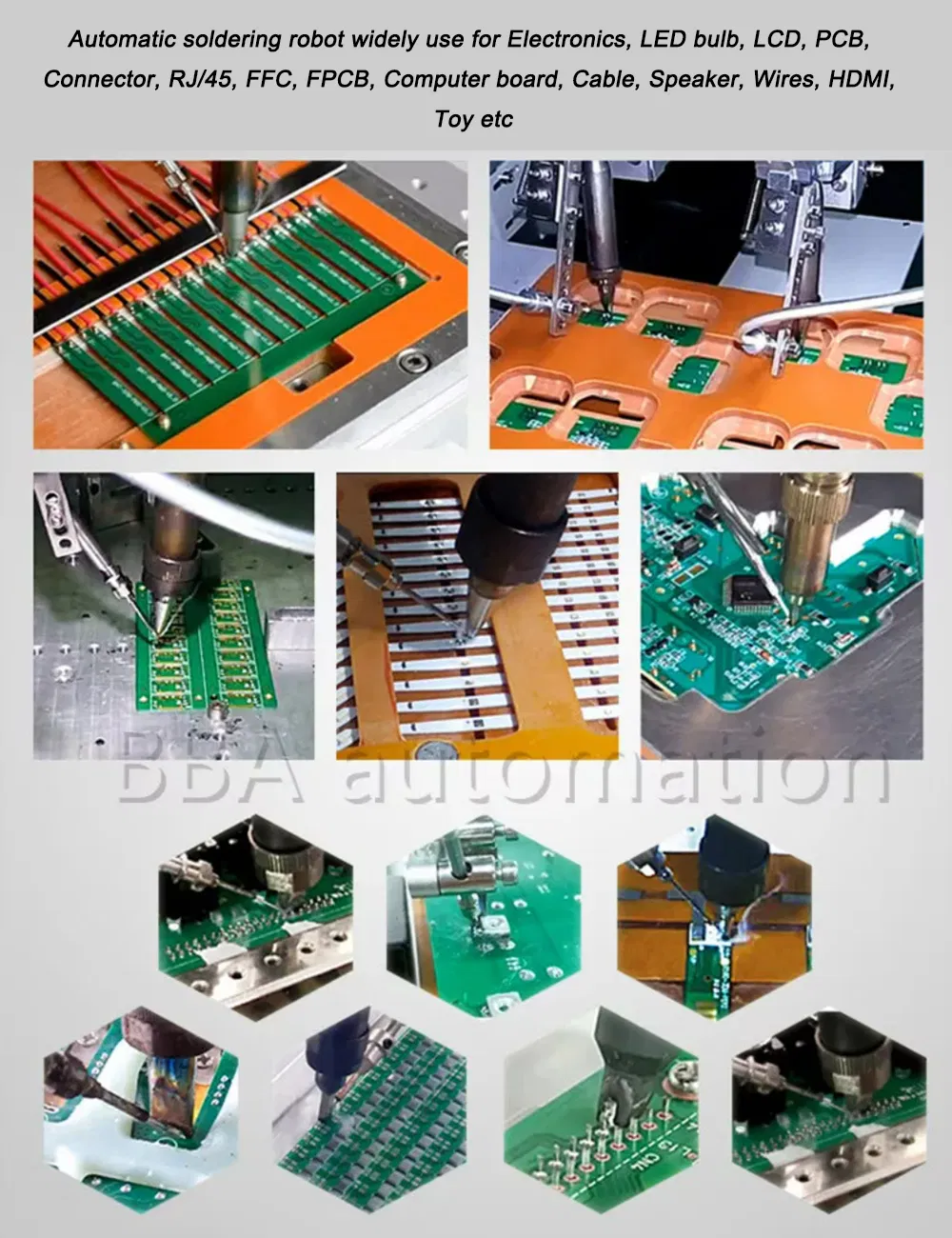 Automatic soldering robot widely use for Electronics, LED bulb, LCD, PCB, Connector, RJ/45, FFC, FPCB, Computer board, Cable, Speaker, Wires, HDMI, Toy etc

BBA automation