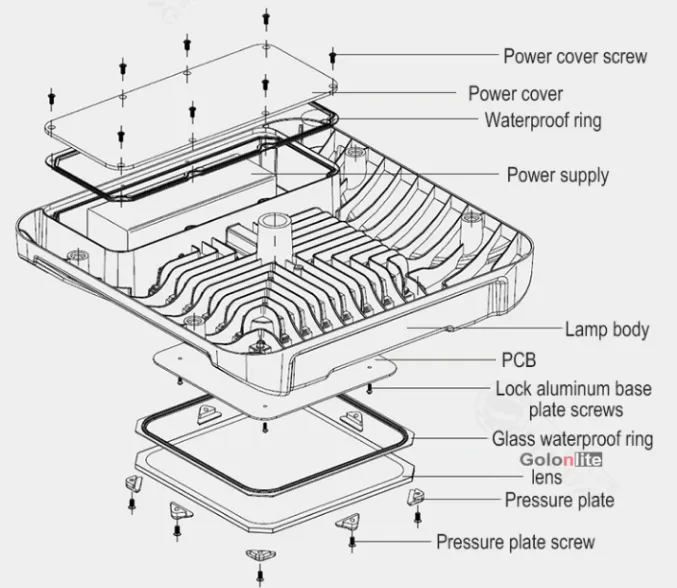 Power cover screw
Power cover
Waterproof ring
Power supply
Lamp body
PCB
Lock aluminum base plate screws
Glass waterproof ring
Golonlite
lens
Pressure plate
Pressure plate screw