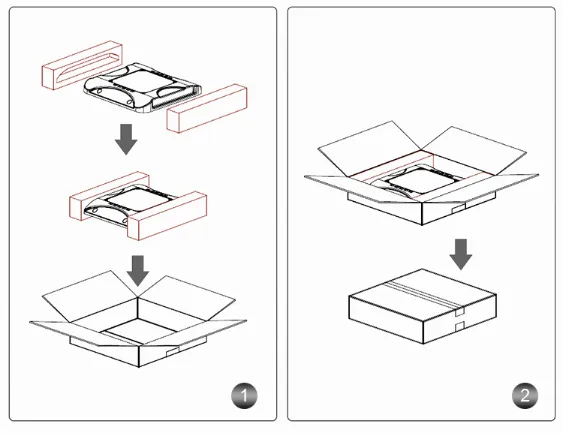 1

2