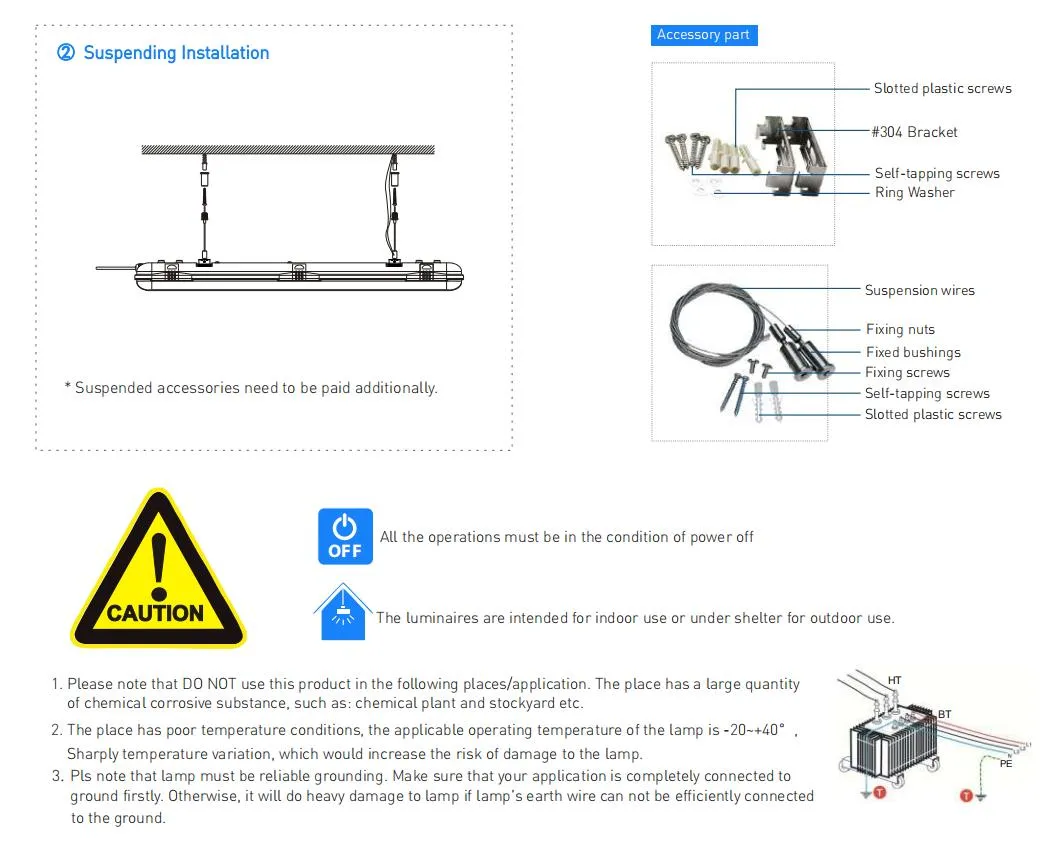 ② Suspending Installation

* Suspended accessories need to be paid additionally.

Accessory part

Slotted plastic screws
#304 Bracket
Self-tapping screws
Ring Washer

Suspension wires
Fixing nuts
Fixed bushings
Fixing screws
Self-tapping screws
Slotted plastic screws

CAUTION

OFF

All the operations must be in the condition of power off

The luminaires are intended for indoor use or under shelter for outdoor use.

1. Please note that DO NOT use this product in the following places/application. The place has a large quantity of chemical corrosive substance, such as: chemical plant and stockyard etc.

2. The place has poor temperature conditions, the applicable operating temperature of the lamp is -20~+40° , Sharply temperature variation, which would increase the risk of damage to the lamp.

3. Pls note that lamp must be reliable grounding. Make sure that your application is completely connected to ground firstly. Otherwise, it will do heavy damage to lamp if lamp's earth wire can not be efficiently connected to the ground.

HT
BT
PE
T
T