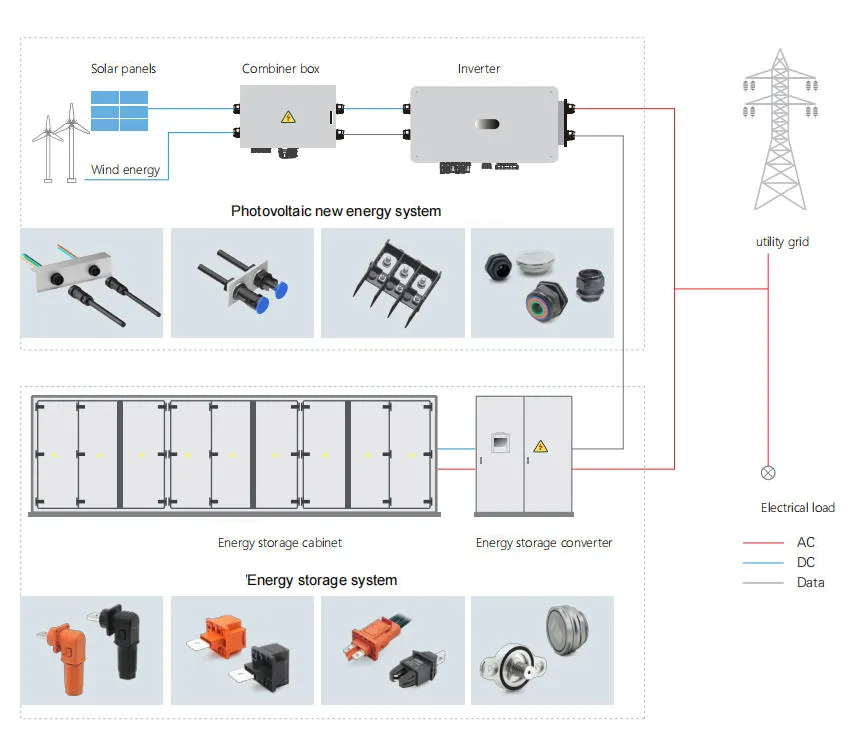 Solar panels

Combiner box

Inverter

Wind energy

Photovoltaic new energy system

utility grid

Energy storage cabinet

Energy storage converter

'Energy storage system

Electrical load

AC

DC

Data