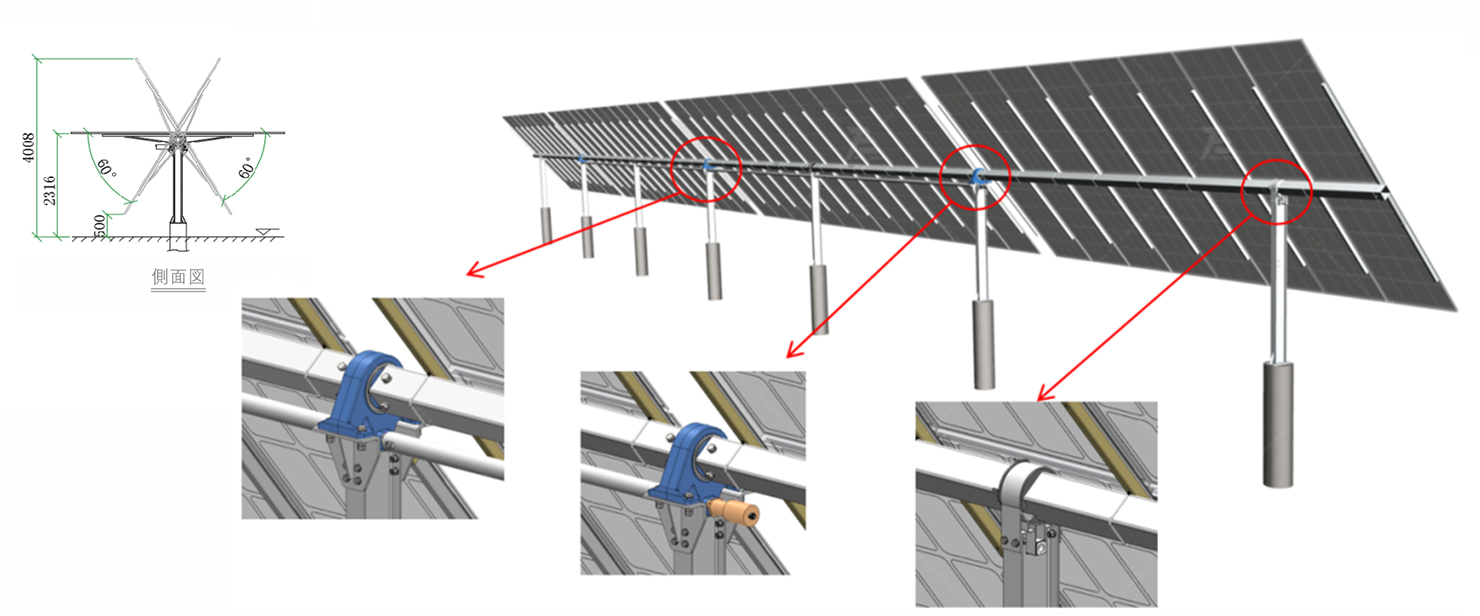 4008
2316
500
60°
60°
側面図