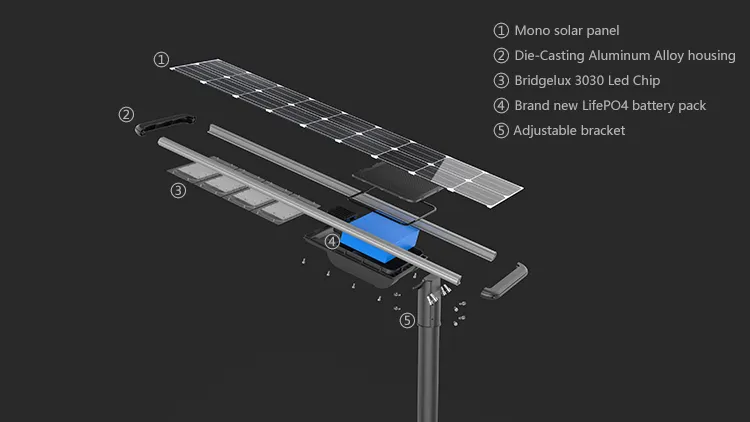 ① Mono solar panel
② Die-Casting Aluminum Alloy housing
③ Bridgelux 3030 Led Chip
④ Brand new LifePO4 battery pack
⑤ Adjustable bracket

①
②
③
④
⑤