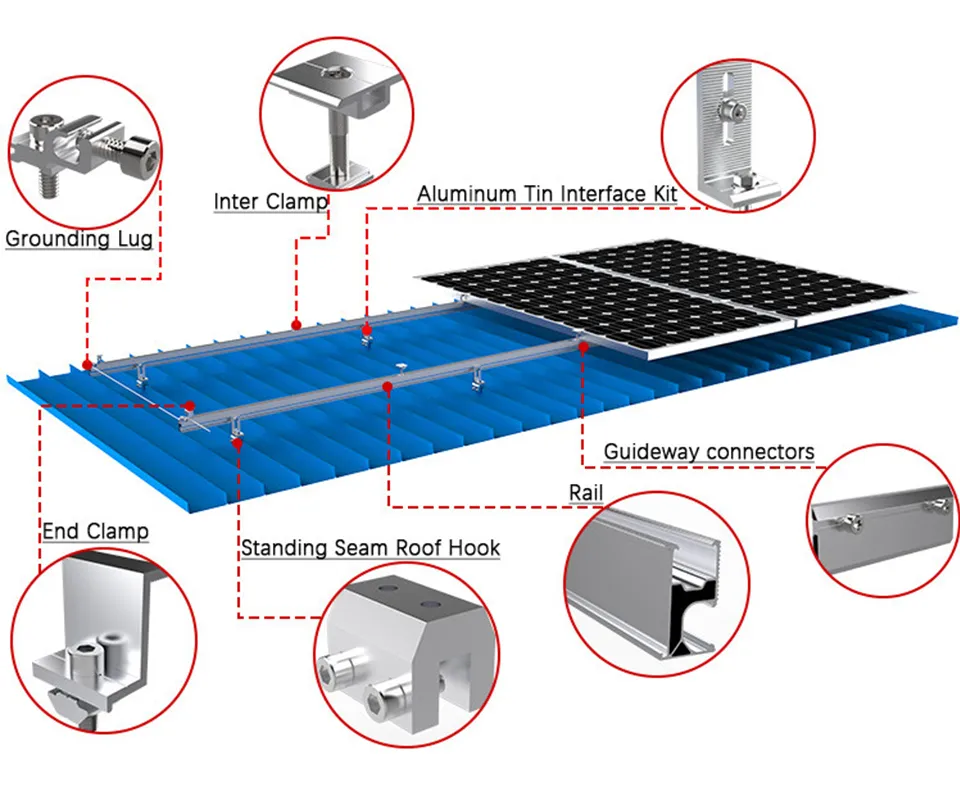 Inter Clamp

Aluminum Tin Interface Kit

Grounding Lug

Guideway connectors

Rail

End Clamp

Standing Seam Roof Hook