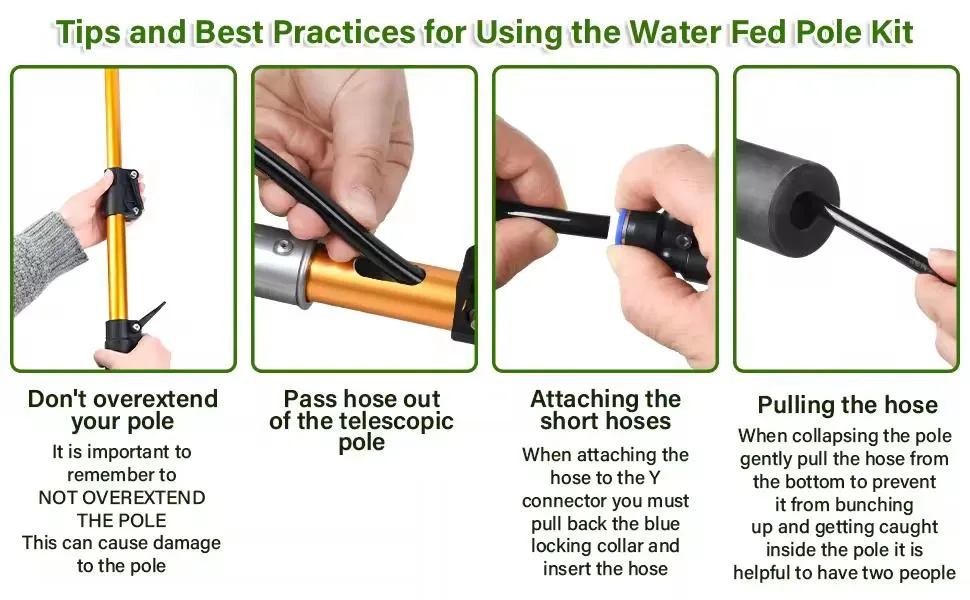 Tips and Best Practices for Using the Water Fed Pole Kit

Don't overextend your pole
It is important to remember to NOT OVEREXTEND THE POLE This can cause damage to the pole

Pass hose out of the telescopic pole

Attaching the short hoses
When attaching the hose to the Y connector you must pull back the blue locking collar and insert the hose

Pulling the hose
When collapsing the pole gently pull the hose from the bottom to prevent it from bunching up and getting caught inside the pole it is helpful to have two people