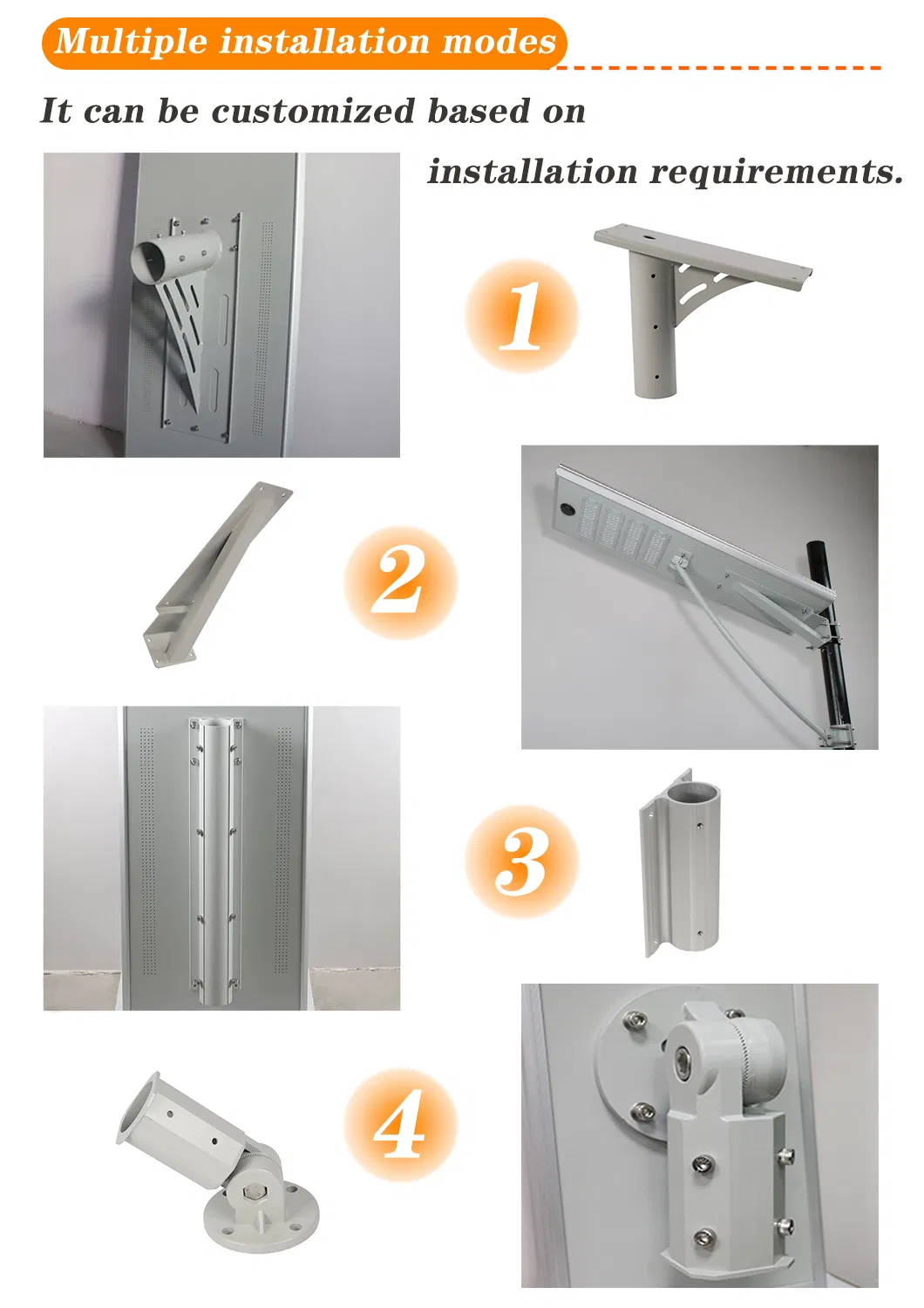 Multiple installation modes

It can be customized based on installation requirements.

1

2

3

4