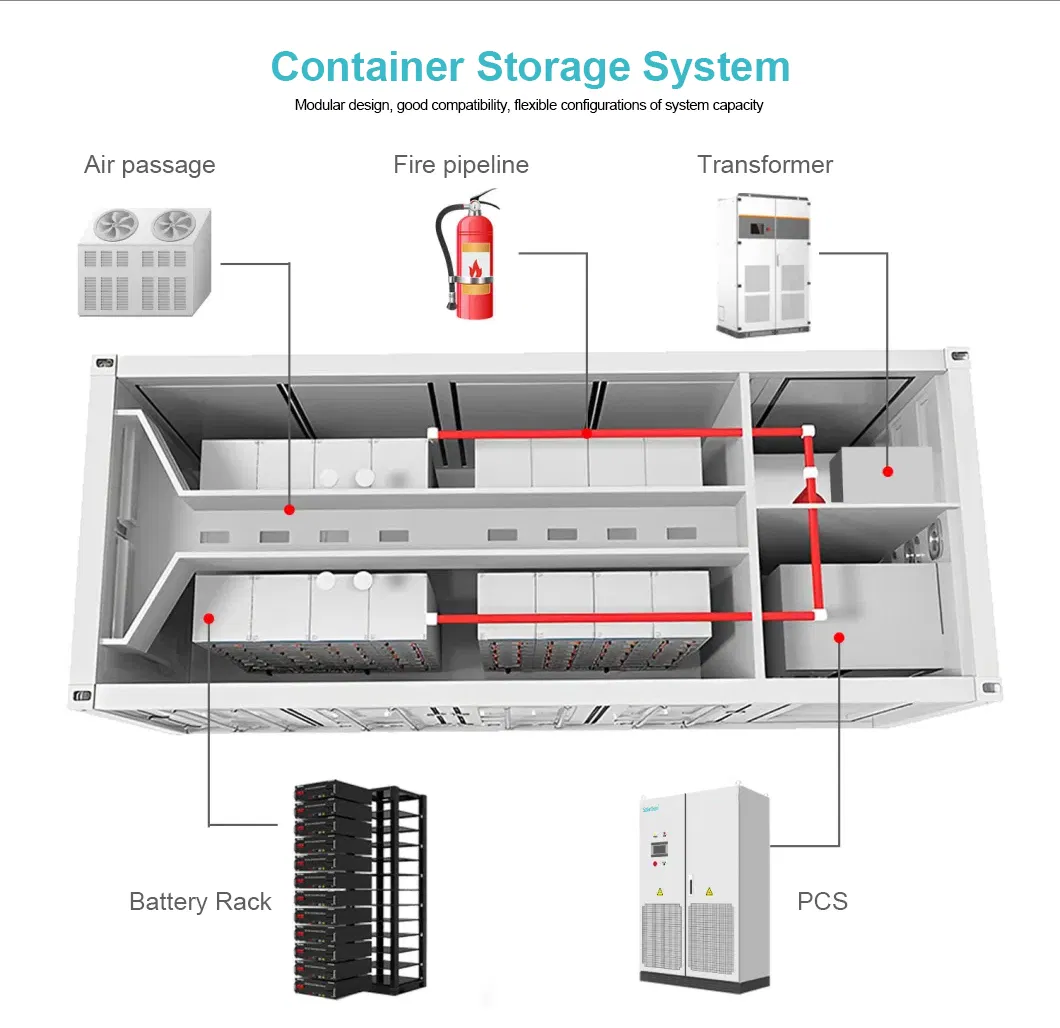 Container Storage System

Modular design, good compatibility, flexible configurations of system capacity

Air passage

Fire pipeline

Transformer

Battery Rack

PCS