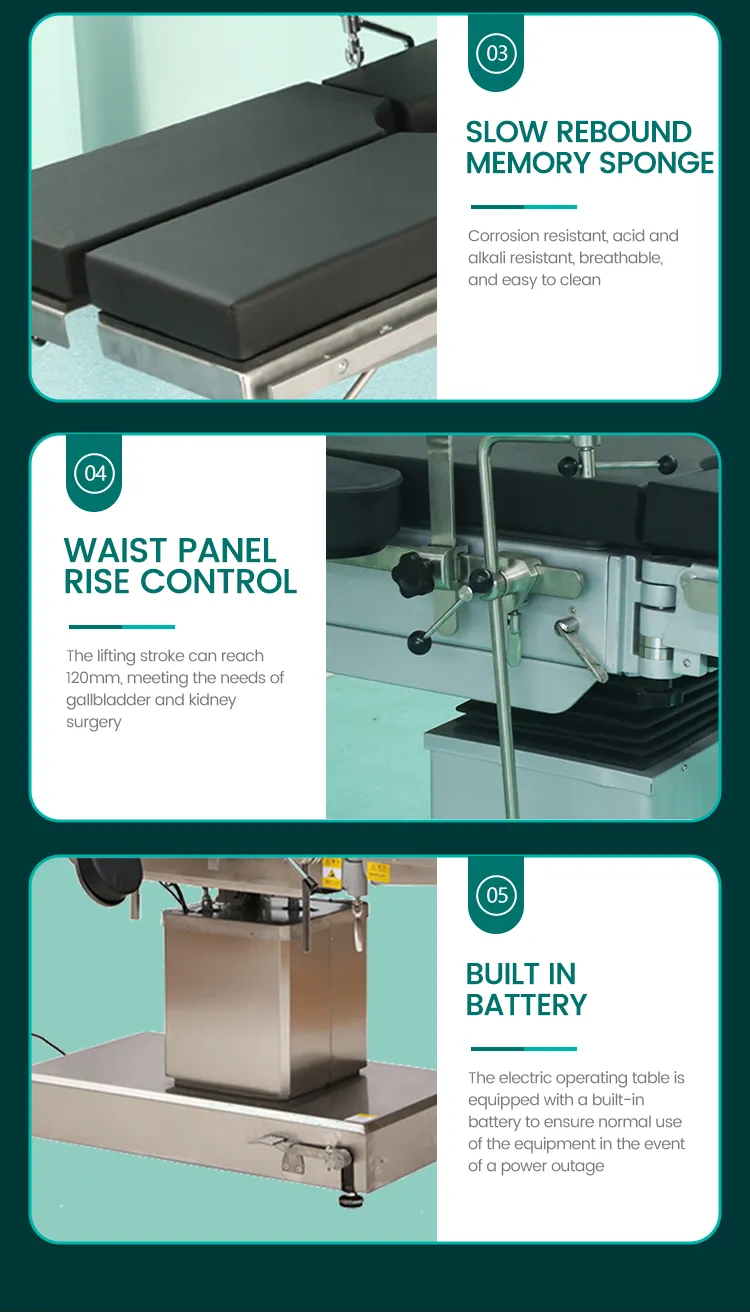 03

SLOW REBOUND MEMORY SPONGE

Corrosion resistant, acid and alkali resistant, breathable, and easy to clean

04

WAIST PANEL RISE CONTROL

The lifting stroke can reach 120mm, meeting the needs of gallbladder and kidney surgery

05

BUILT IN BATTERY

The electric operating table is equipped with a built-in battery to ensure normal use of the equipment in the event of a power outage