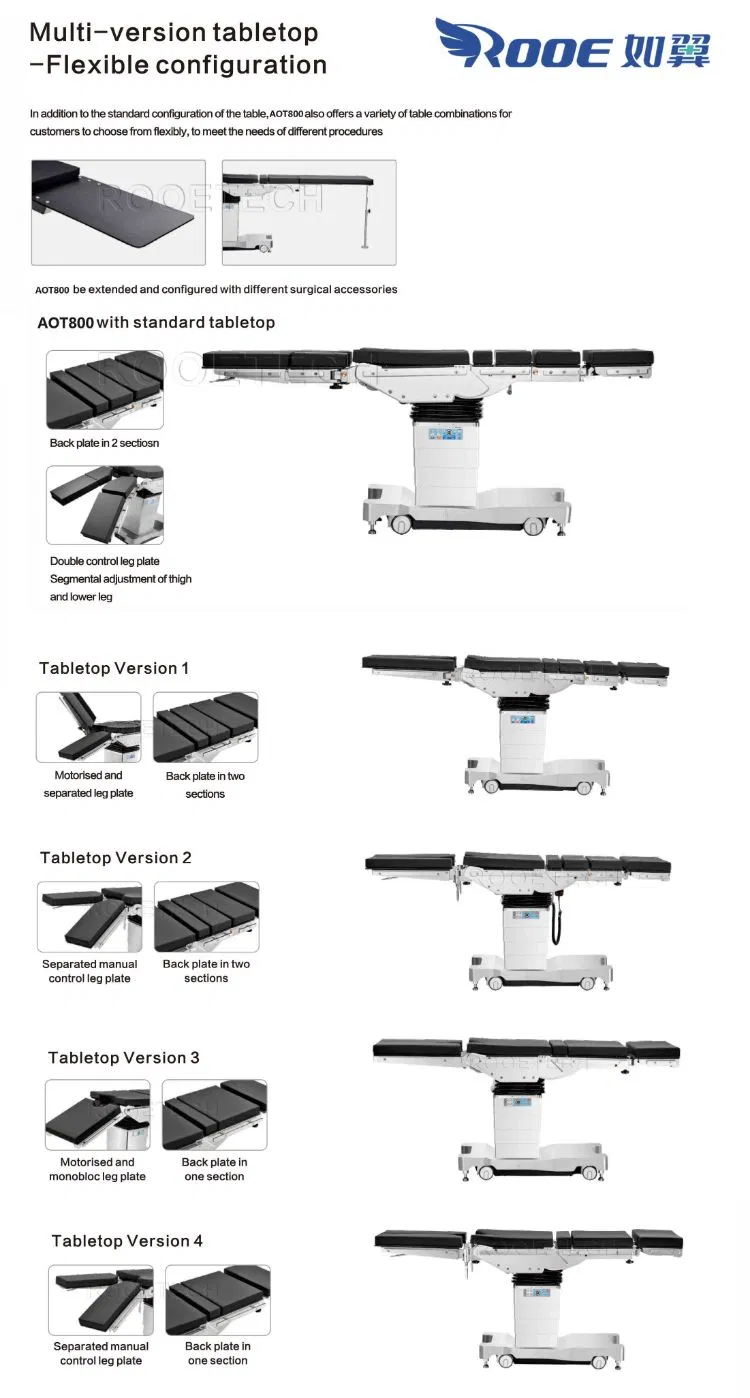 Multi-version tabletop
-Flexible configuration

ROOE 如翼

In addition to the standard configuration of the table, AOT800 also offers a variety of table combinations for customers to choose from flexibly, to meet the needs of different procedures

ROOETECH

AOT800 be extended and configured with different surgical accessories

AOT800 with standard tabletop

Back plate in 2 sectiosn

Double control leg plate
Segmental adjustment of thigh and lower leg

Tabletop Version 1

Motorised and separated leg plate

Back plate in two sections

Tabletop Version 2

Separated manual control leg plate

Back plate in two sections

Tabletop Version 3

Motorised and monobloc leg plate

Back plate in one section

Tabletop Version 4

Separated manual control leg plate

Back plate in one section