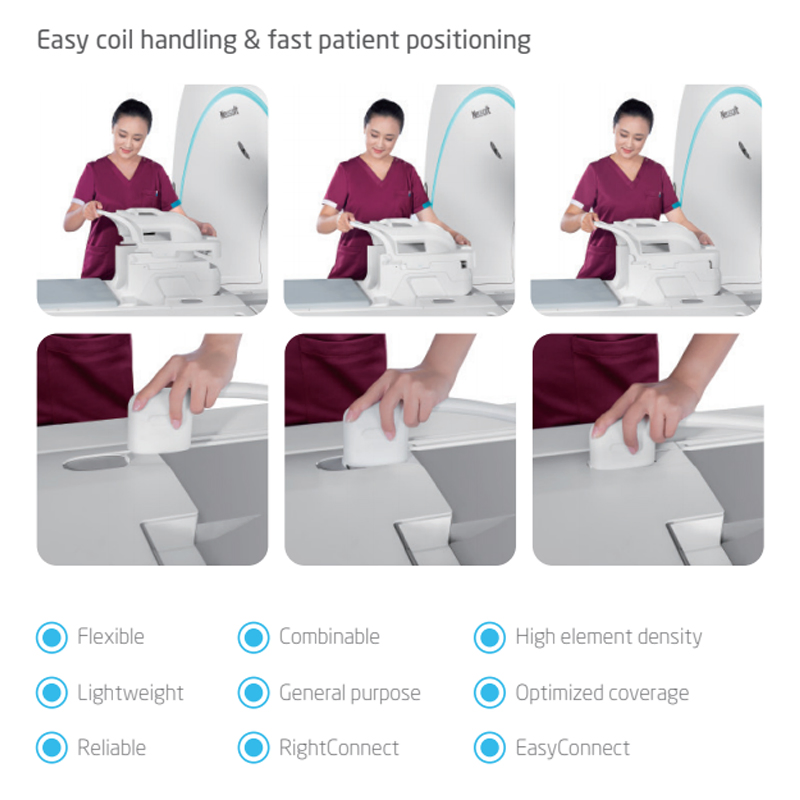 Easy coil handling & fast patient positioning

Neusoft

Neusoft

Neusoft

Flexible

Lightweight

Reliable

Combinable

General purpose

RightConnect

High element density

Optimized coverage

EasyConnect