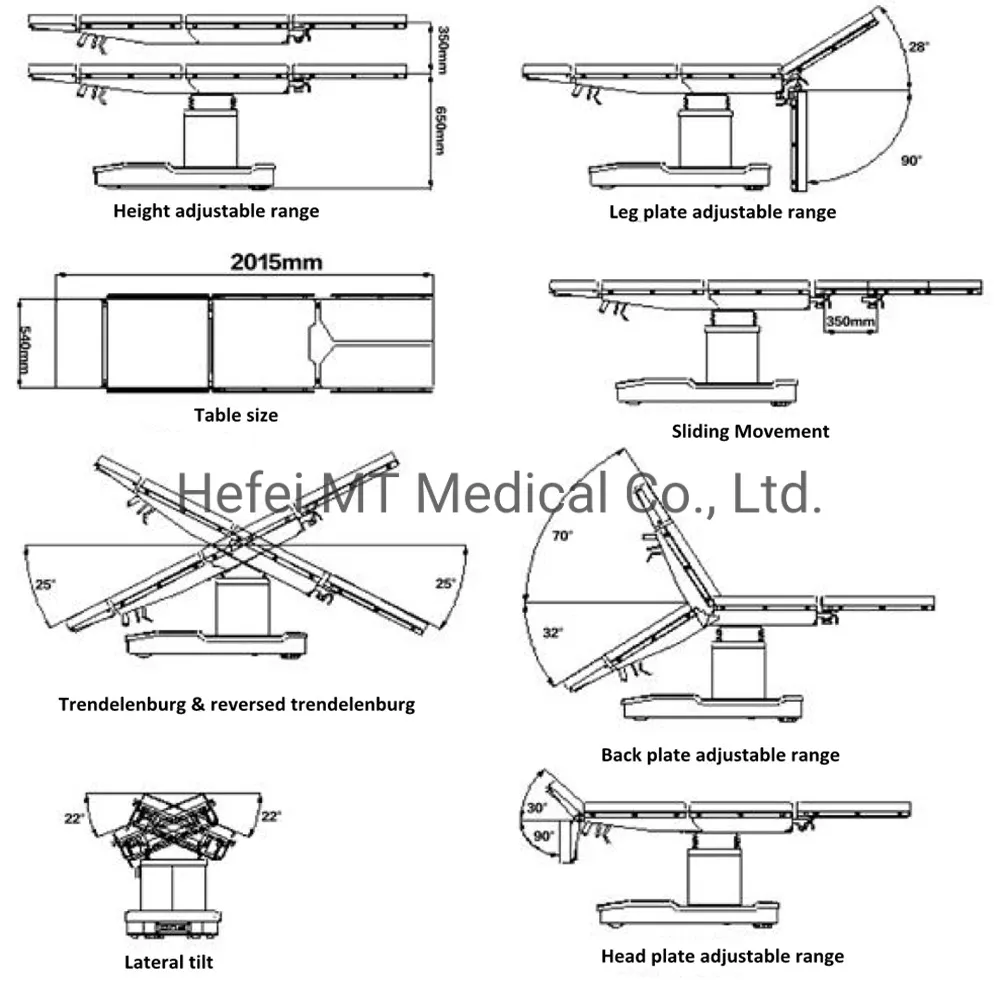 350mm

650mm

Height adjustable range

28°

90°

Leg plate adjustable range

2015mm

540mm

Table size

350mm

Sliding Movement

Hefei MT Medical Co., Ltd.

25°

25°

Trendelenburg & reversed trendelenburg

70°

32°

Back plate adjustable range

22°

22°

Lateral tilt

30°

90°

Head plate adjustable range