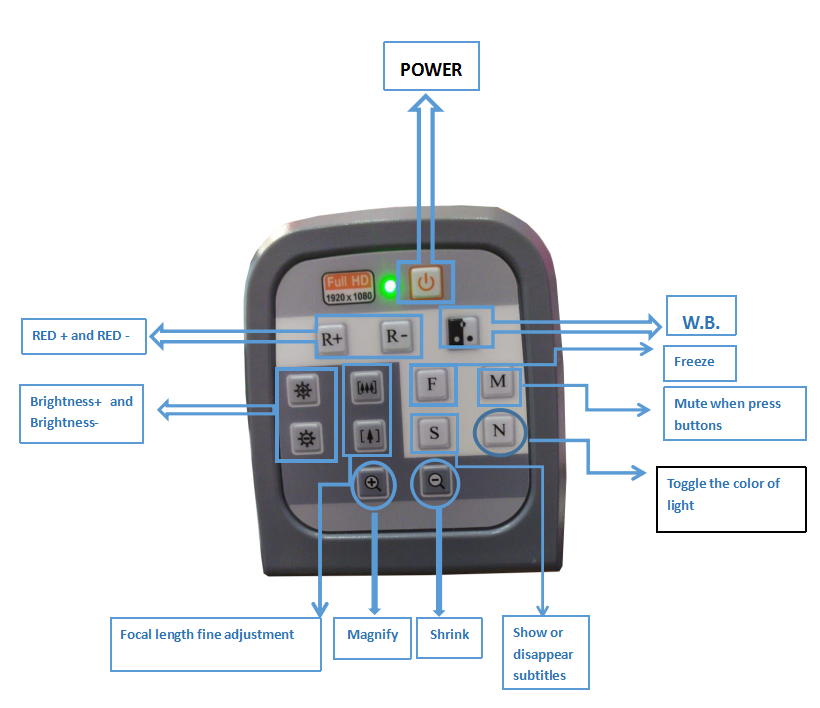 POWER

Full HD
1920 x 1080

RED + and RED -

R+

R-

W.B.

Freeze

Brightness+ and Brightness-

F

M

Mute when press buttons

S

N

Toggle the color of light

Focal length fine adjustment

Magnify

Shrink

Show or disappear subtitles