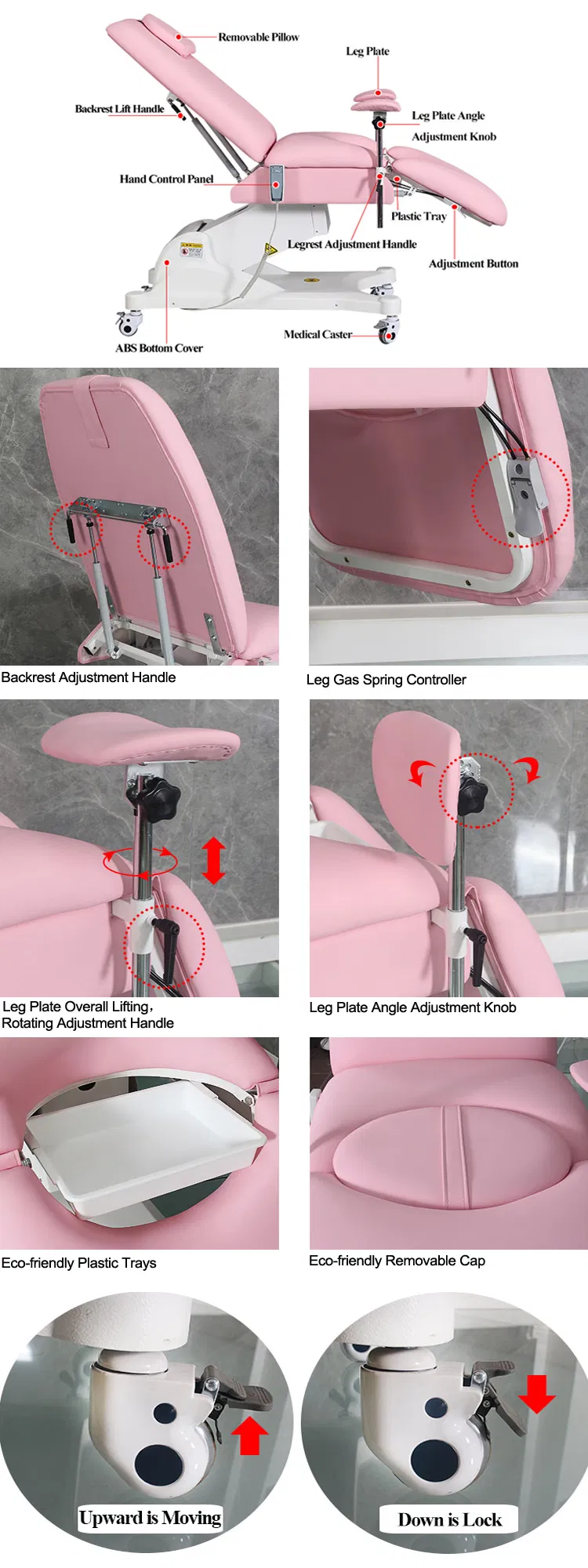 Removable Pillow
Leg Plate
Backrest Lift Handle
Leg Plate Angle Adjustment Knob
Hand Control Panel
Plastic Tray
Legrest Adjustment Handle
Adjustment Button
Medical Caster
ABS Bottom Cover

Backrest Adjustment Handle

Leg Gas Spring Controller

Leg Plate Overall Lifting, Rotating Adjustment Handle

Leg Plate Angle Adjustment Knob

Eco-friendly Plastic Trays

Eco-friendly Removable Cap

Upward is Moving

Down is Lock