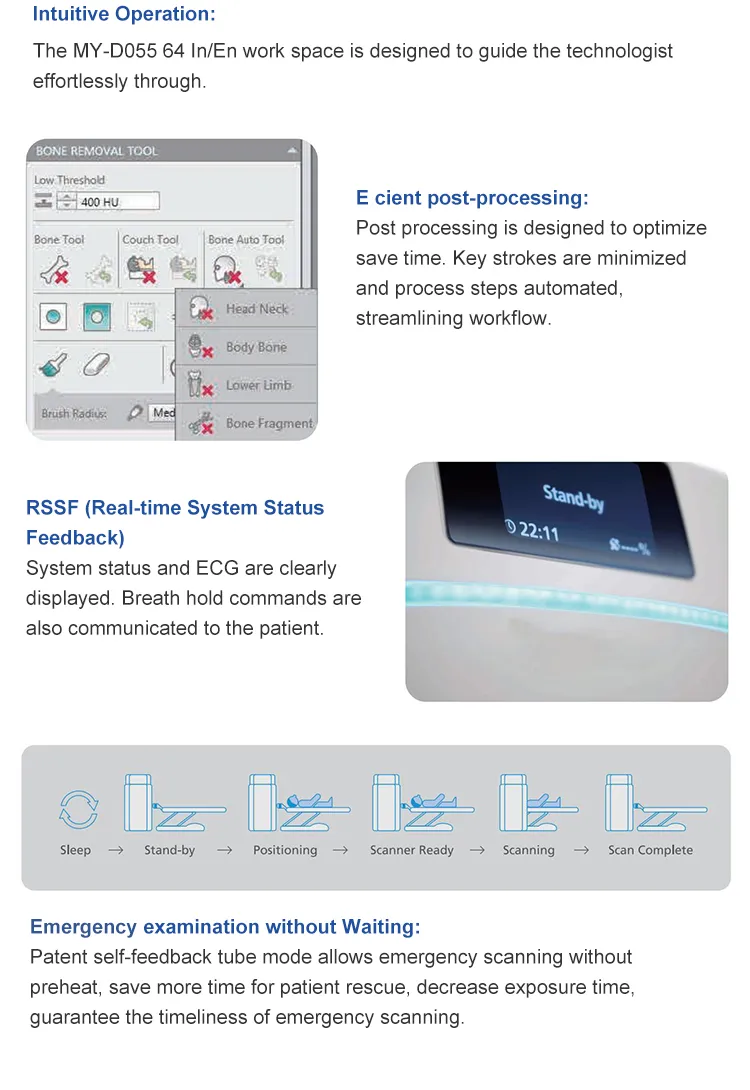 Intuitive Operation:
The MY-D055 64 In/En work space is designed to guide the technologist effortlessly through.

BONE REMOVAL TOOL
Low Threshold
400 HU
Bone Tool
Couch Tool
Bone Auto Tool
Head Neck
Body Bone
Lower Limb
Bone Fragment
Brush Radius:
Med

E cient post-processing:
Post processing is designed to optimize save time. Key strokes are minimized and process steps automated, streamlining workflow.

RSSF (Real-time System Status Feedback)
System status and ECG are clearly displayed. Breath hold commands are also communicated to the patient.

Stand-by
22:11
--%

Sleep → Stand-by → Positioning → Scanner Ready → Scanning → Scan Complete

Emergency examination without Waiting:
Patent self-feedback tube mode allows emergency scanning without preheat, save more time for patient rescue, decrease exposure time, guarantee the timeliness of emergency scanning.