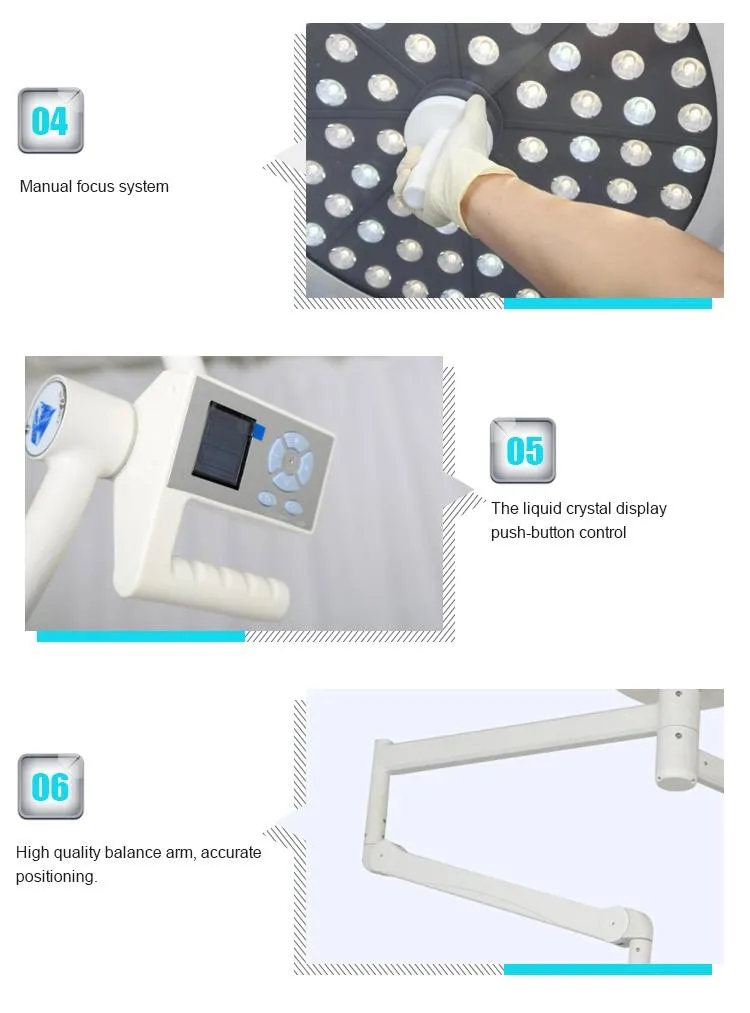 04

Manual focus system

05

The liquid crystal display push-button control

06

High quality balance arm, accurate positioning.