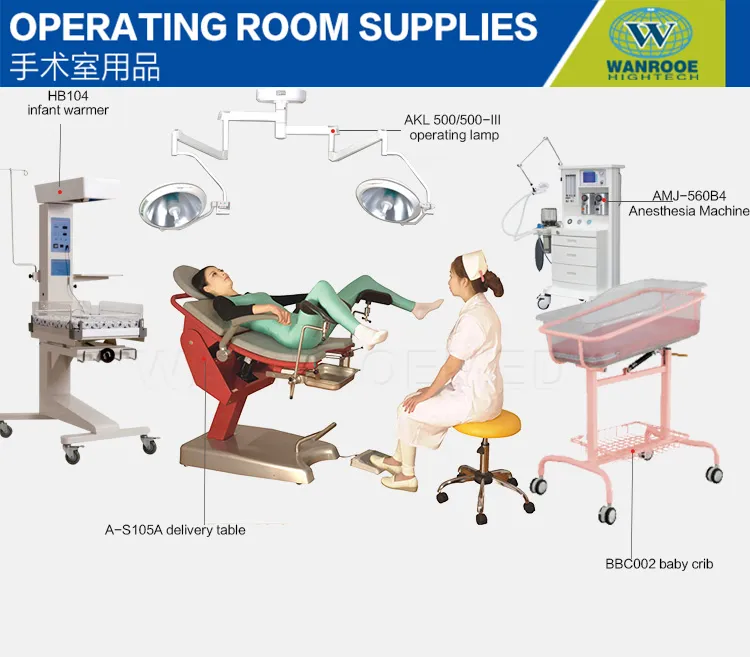 OPERATING ROOM SUPPLIES
手术室用品

WANROOE
HIGHTECH

HB104
infant warmer

AKL 500/500-III
operating lamp

AMJ-560B4
Anesthesia Machine

A-S105A delivery table

BBC002 baby crib