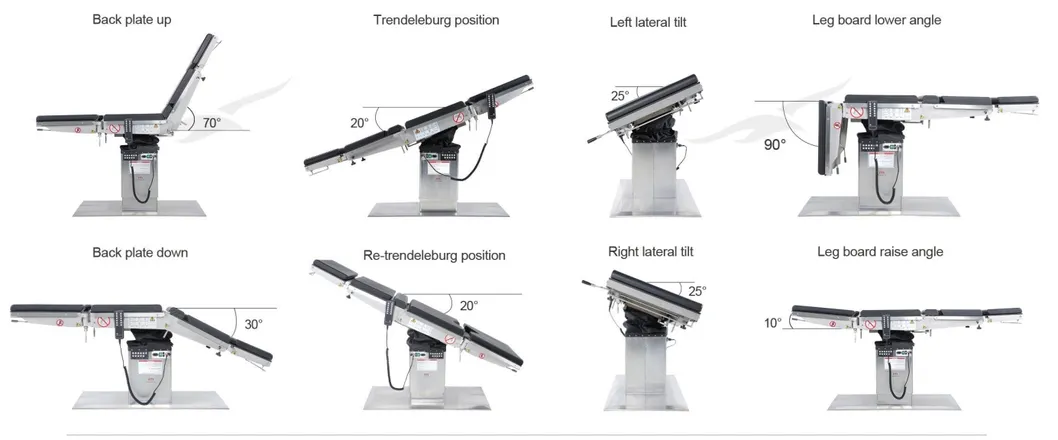 Back plate up

70°

Trendeleburg position

20°

Left lateral tilt

25°

Leg board lower angle

90°

Back plate down

30°

Re-trendeleburg position

20°

Right lateral tilt

25°

Leg board raise angle

10°