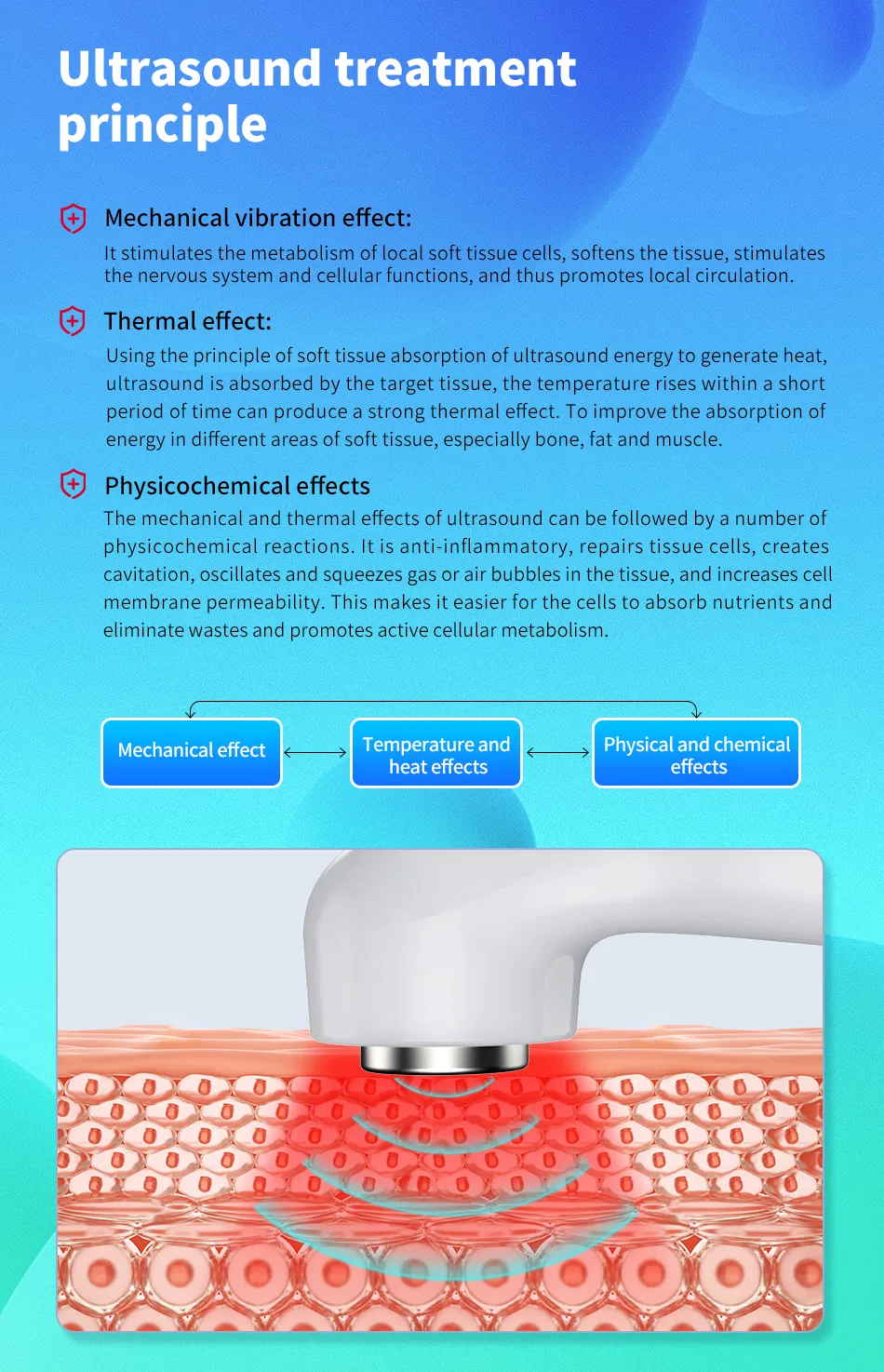 Ultrasound treatment principle

Mechanical vibration effect:
It stimulates the metabolism of local soft tissue cells, softens the tissue, stimulates the nervous system and cellular functions, and thus promotes local circulation.

Thermal effect:
Using the principle of soft tissue absorption of ultrasound energy to generate heat, ultrasound is absorbed by the target tissue, the temperature rises within a short period of time can produce a strong thermal effect. To improve the absorption of energy in different areas of soft tissue, especially bone, fat and muscle.

Physicochemical effects
The mechanical and thermal effects of ultrasound can be followed by a number of physicochemical reactions. It is anti-inflammatory, repairs tissue cells, creates cavitation, oscillates and squeezes gas or air bubbles in the tissue, and increases cell membrane permeability. This makes it easier for the cells to absorb nutrients and eliminate wastes and promotes active cellular metabolism.

Mechanical effect

Temperature and heat effects

Physical and chemical effects