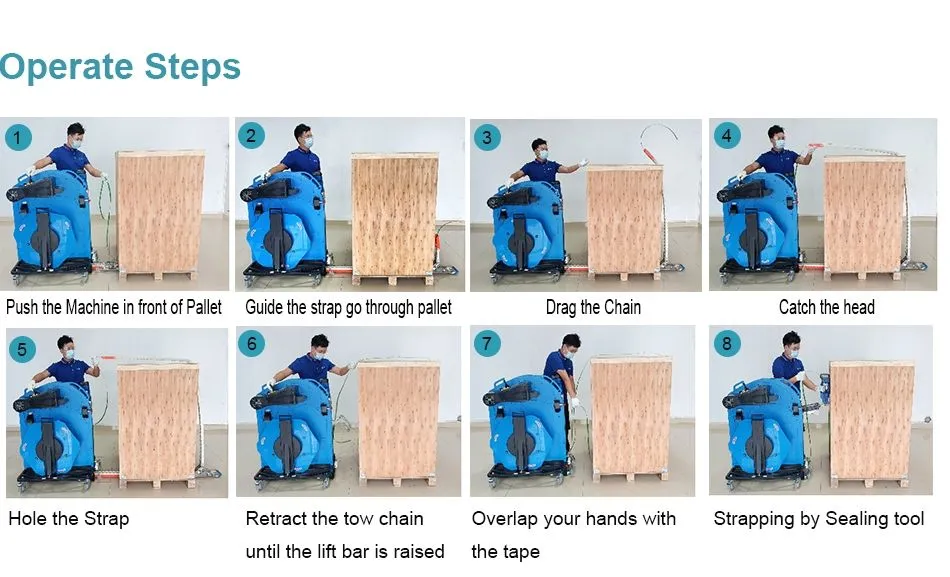 Operate Steps

1
Push the Machine in front of Pallet

2
Guide the strap go through pallet

3
Drag the Chain

4
Catch the head

5
Hole the Strap

6
Retract the tow chain until the lift bar is raised

7
Overlap your hands with the tape

8
Strapping by Sealing tool