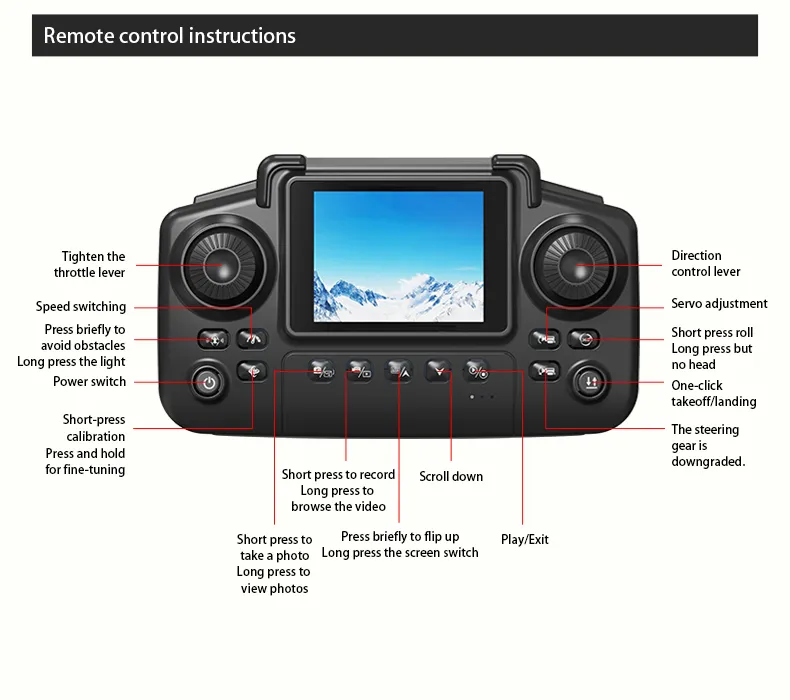 Remote control instructions

Tighten the throttle lever

Speed switching

Press briefly to avoid obstacles Long press the light

Power switch

Short-press calibration Press and hold for fine-tuning

Direction control lever

Servo adjustment

Short press roll Long press but no head

One-click takeoff/landing

The steering gear is downgraded.

Short press to record Long press to browse the video

Scroll down

Short press to take a photo Long press to view photos

Press briefly to flip up Long press the screen switch

Play/Exit