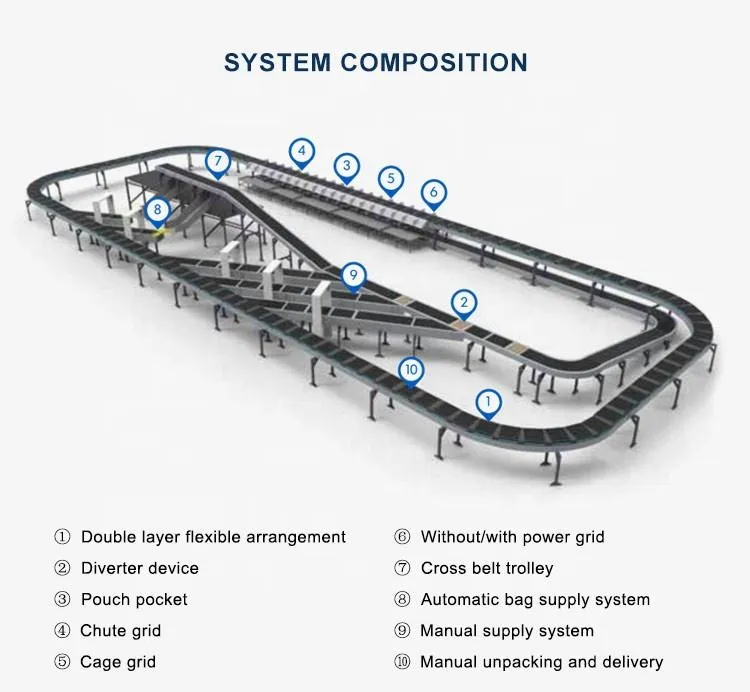 SYSTEM COMPOSITION

7
4
3
5
6
8
9
2
10
1

① Double layer flexible arrangement
② Diverter device
③ Pouch pocket
④ Chute grid
⑤ Cage grid

⑥ Without/with power grid
⑦ Cross belt trolley
⑧ Automatic bag supply system
⑨ Manual supply system
⑩ Manual unpacking and delivery