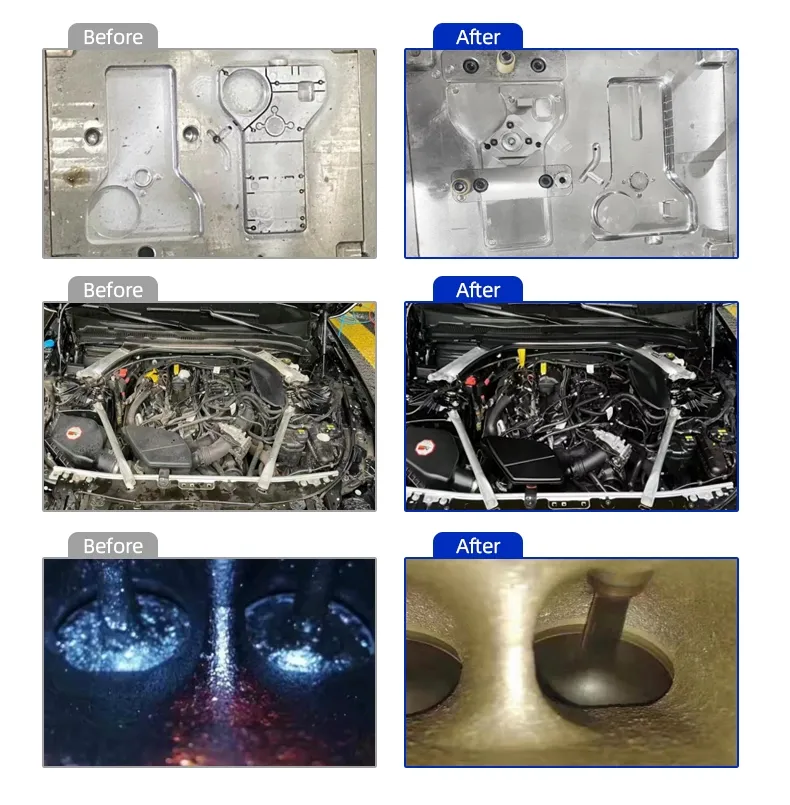 Before

After

Before

After

Before

After