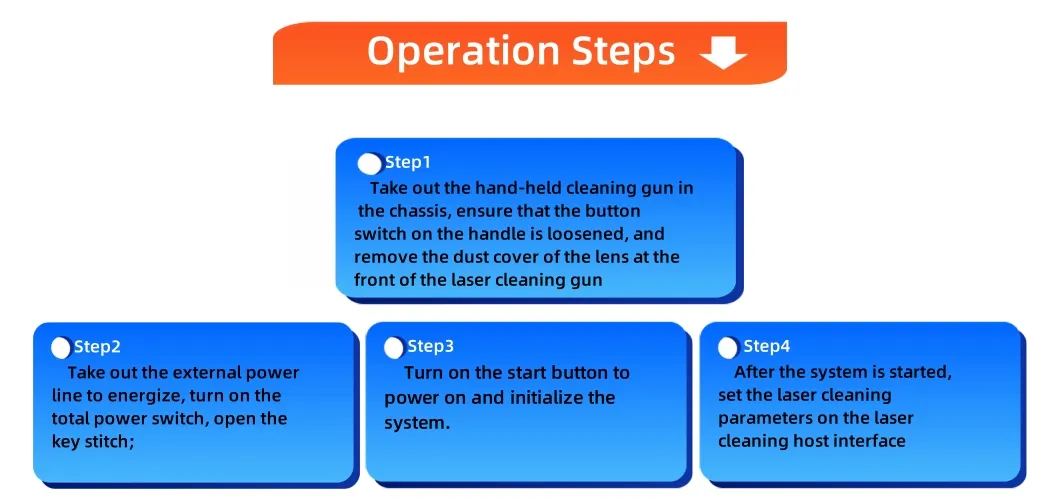 Operation Steps

Step1
Take out the hand-held cleaning gun in the chassis, ensure that the button switch on the handle is loosened, and remove the dust cover of the lens at the front of the laser cleaning gun

Step2
Take out the external power line to energize, turn on the total power switch, open the key stitch;

Step3
Turn on the start button to power on and initialize the system.

Step4
After the system is started, set the laser cleaning parameters on the laser cleaning host interface