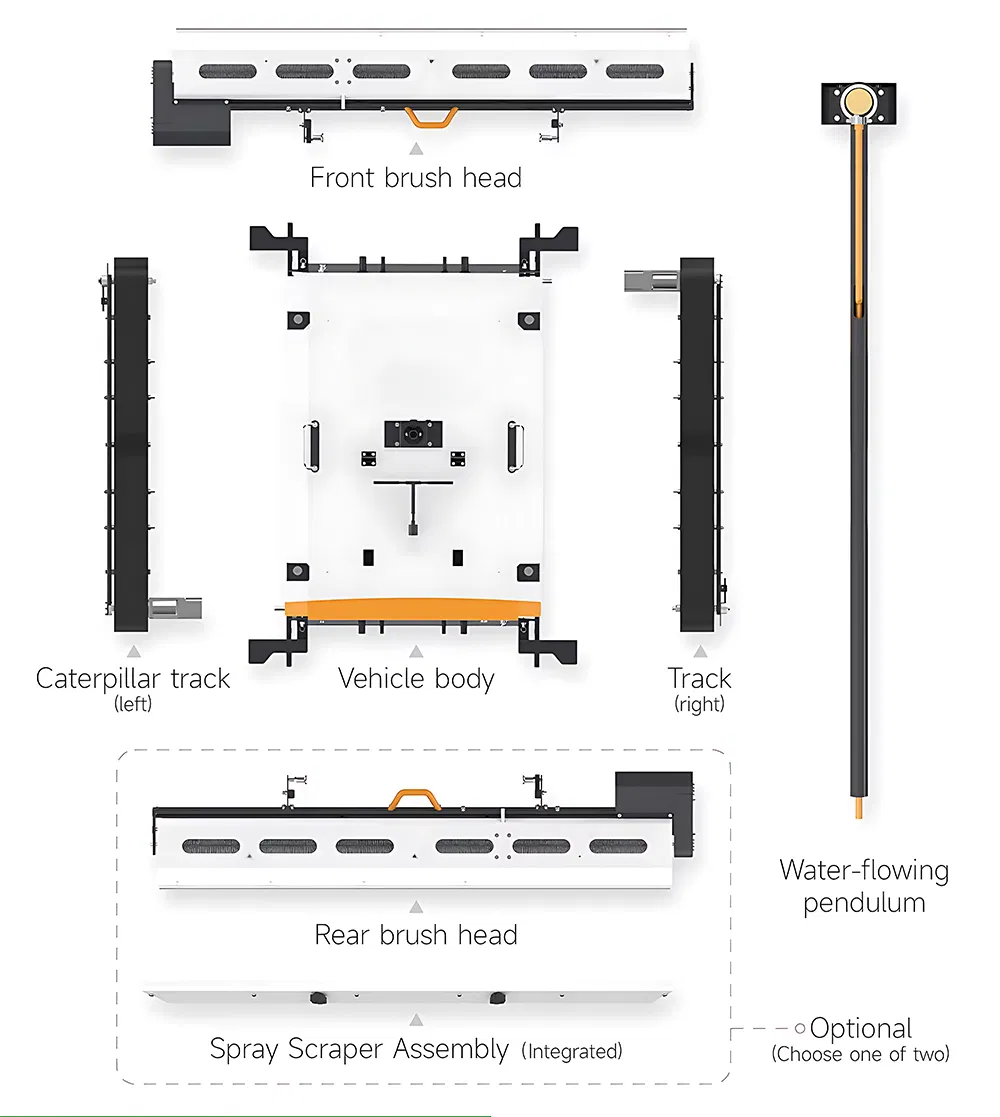 Front brush head

Caterpillar track
(left)

Vehicle body

Track
(right)

Water-flowing pendulum

Rear brush head

Spray Scraper Assembly (Integrated)

Optional
(Choose one of two)