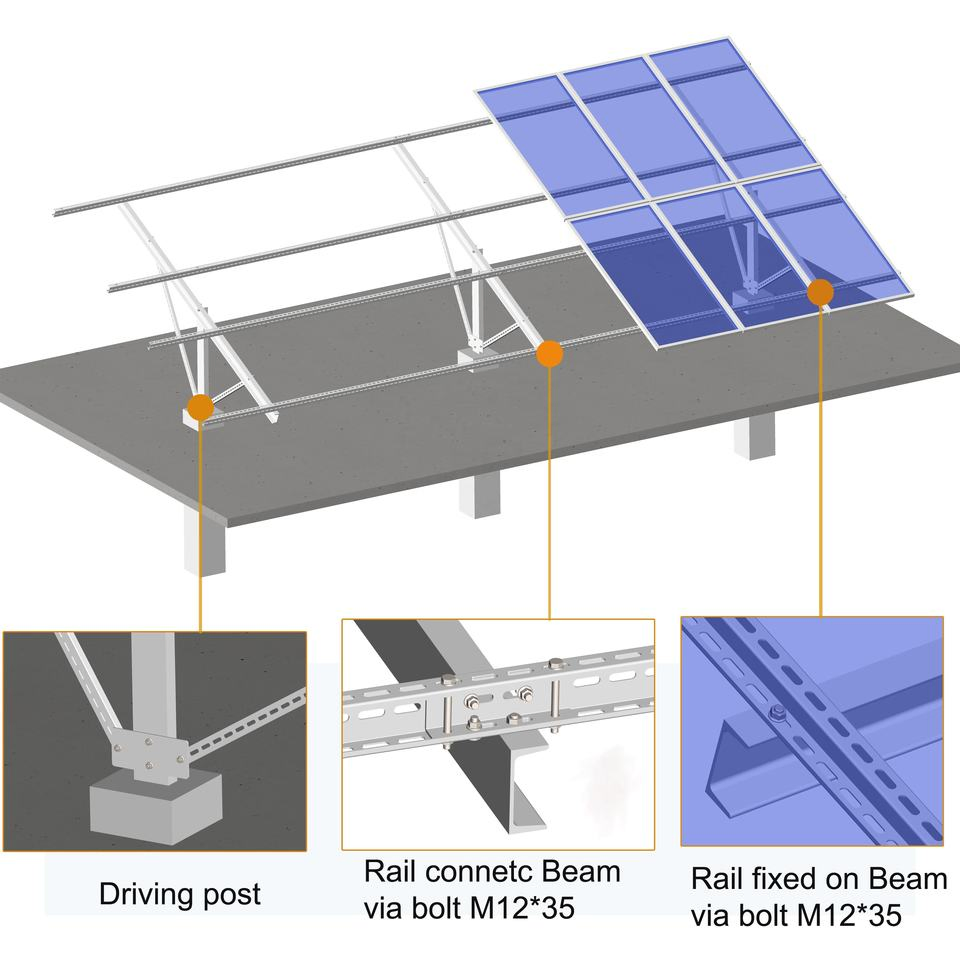 Driving post

Rail connetc Beam via bolt M12*35

Rail fixed on Beam via bolt M12*35