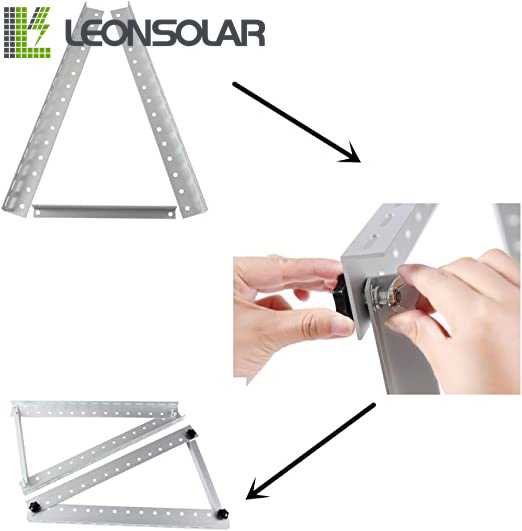 LEONSOLAR