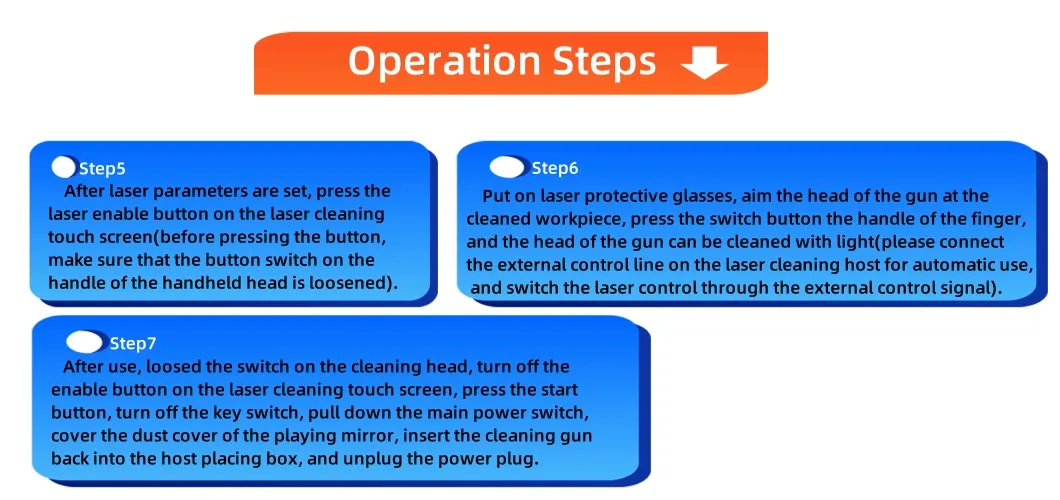 Operation Steps

Step5

After laser parameters are set, press the laser enable button on the laser cleaning touch screen(before pressing the button, make sure that the button switch on the handle of the handheld head is loosened).

Step6

Put on laser protective glasses, aim the head of the gun at the cleaned workpiece, press the switch button the handle of the finger, and the head of the gun can be cleaned with light(please connect the external control line on the laser cleaning host for automatic use, and switch the laser control through the external control signal).

Step7

After use, loosed the switch on the cleaning head, turn off the enable button on the laser cleaning touch screen, press the start button, turn off the key switch, pull down the main power switch, cover the dust cover of the playing mirror, insert the cleaning gun back into the host placing box, and unplug the power plug.