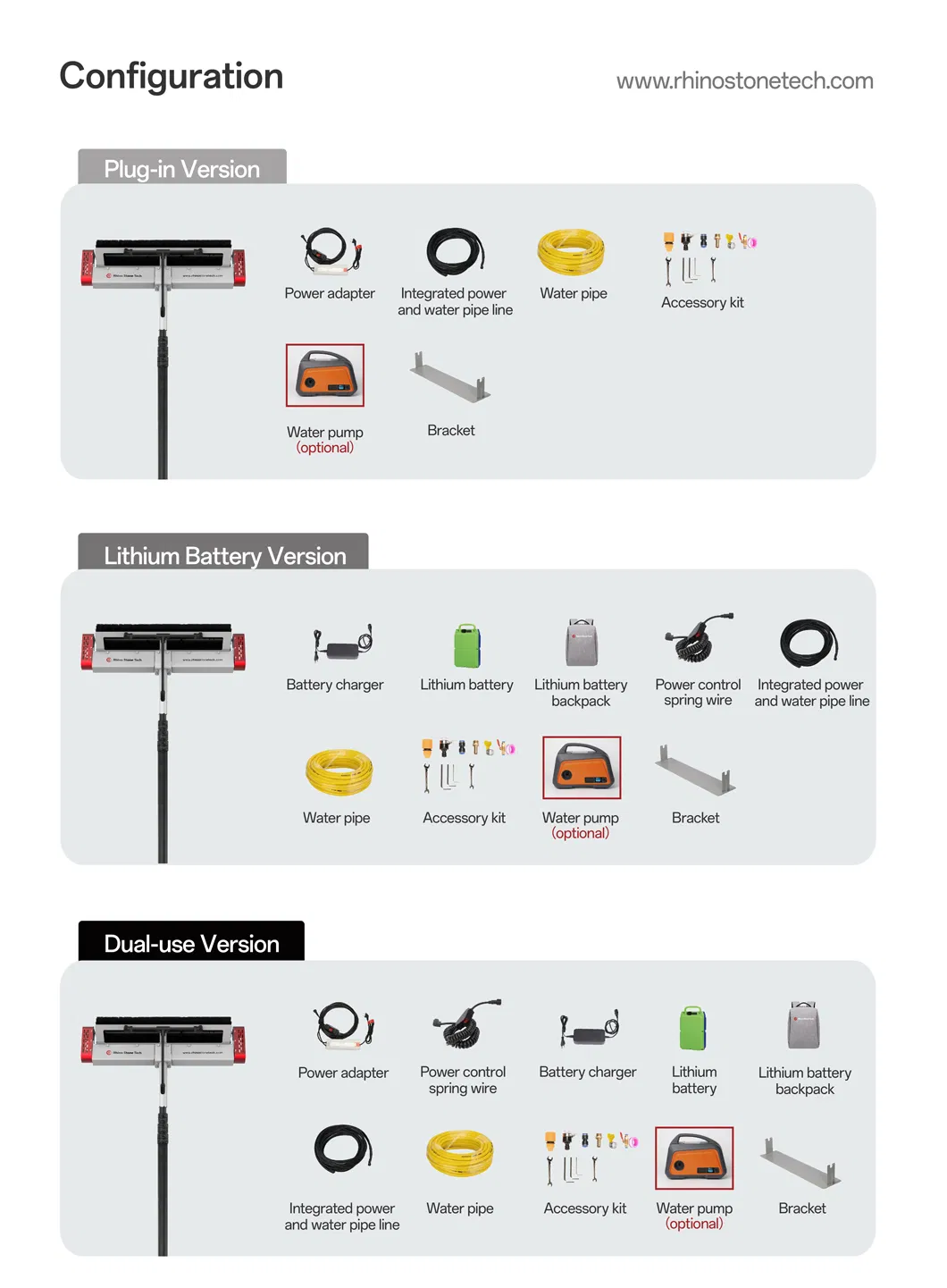 Configuration

www.rhinostonetech.com

Plug-in Version

Power adapter

Integrated power and water pipe line

Water pipe

Accessory kit

Water pump (optional)

Bracket

Lithium Battery Version

Battery charger

Lithium battery

Lithium battery backpack

Power control spring wire

Integrated power and water pipe line

Water pipe

Accessory kit

Water pump (optional)

Bracket

Dual-use Version

Power adapter

Power control spring wire

Battery charger

Lithium battery

Lithium battery backpack

Integrated power and water pipe line

Water pipe

Accessory kit

Water pump (optional)

Bracket