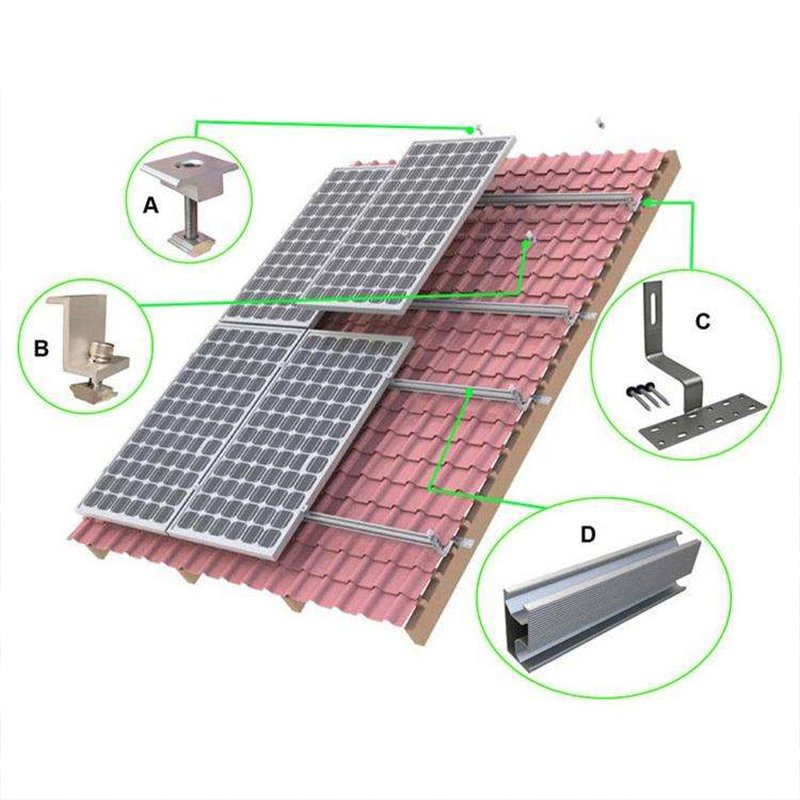 A

B

C

D