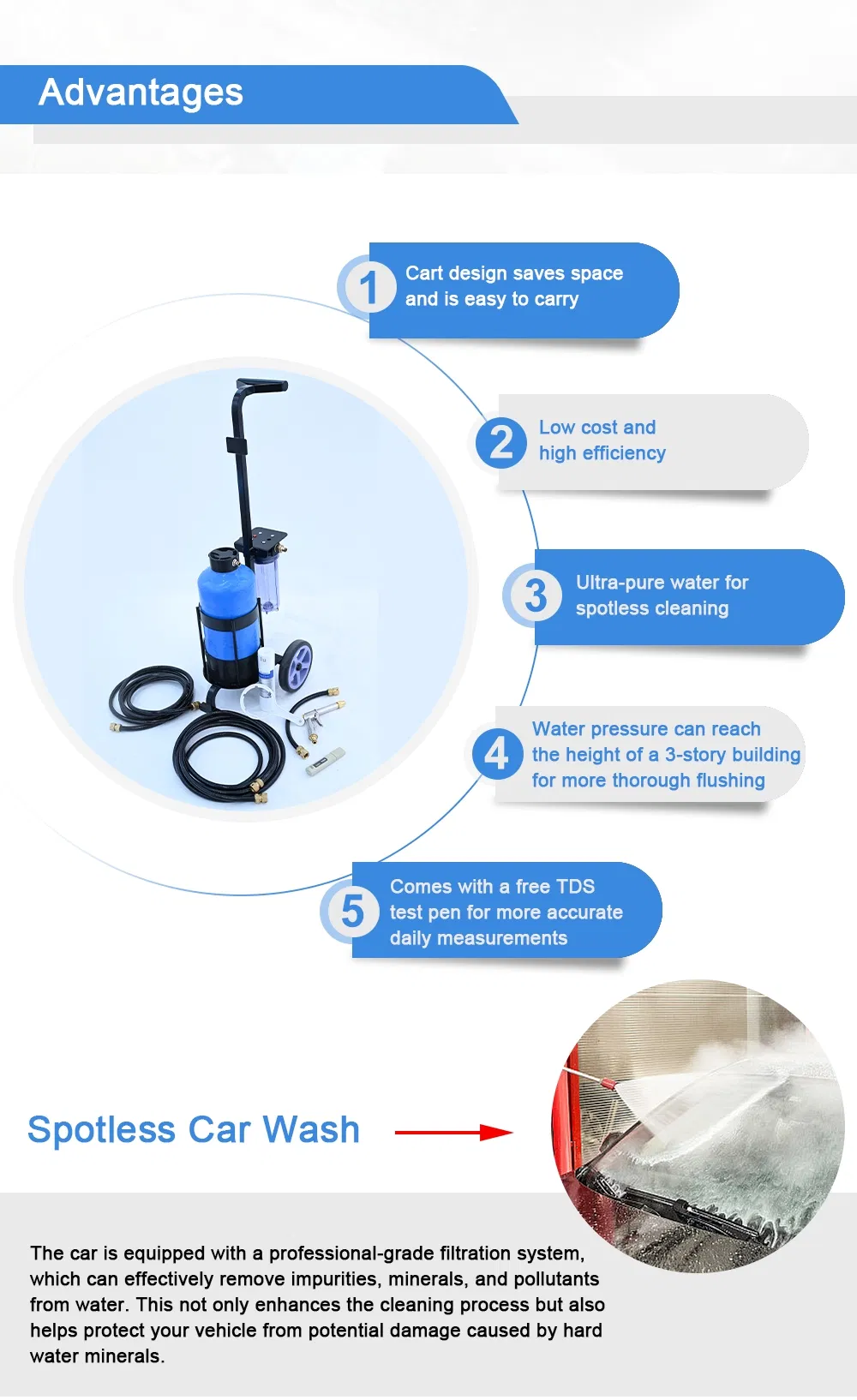 Advantages

1 Cart design saves space and is easy to carry

2 Low cost and high efficiency

3 Ultra-pure water for spotless cleaning

4 Water pressure can reach the height of a 3-story building for more thorough flushing

5 Comes with a free TDS test pen for more accurate daily measurements

Spotless Car Wash

The car is equipped with a professional-grade filtration system, which can effectively remove impurities, minerals, and pollutants from water. This not only enhances the cleaning process but also helps protect your vehicle from potential damage caused by hard water minerals.