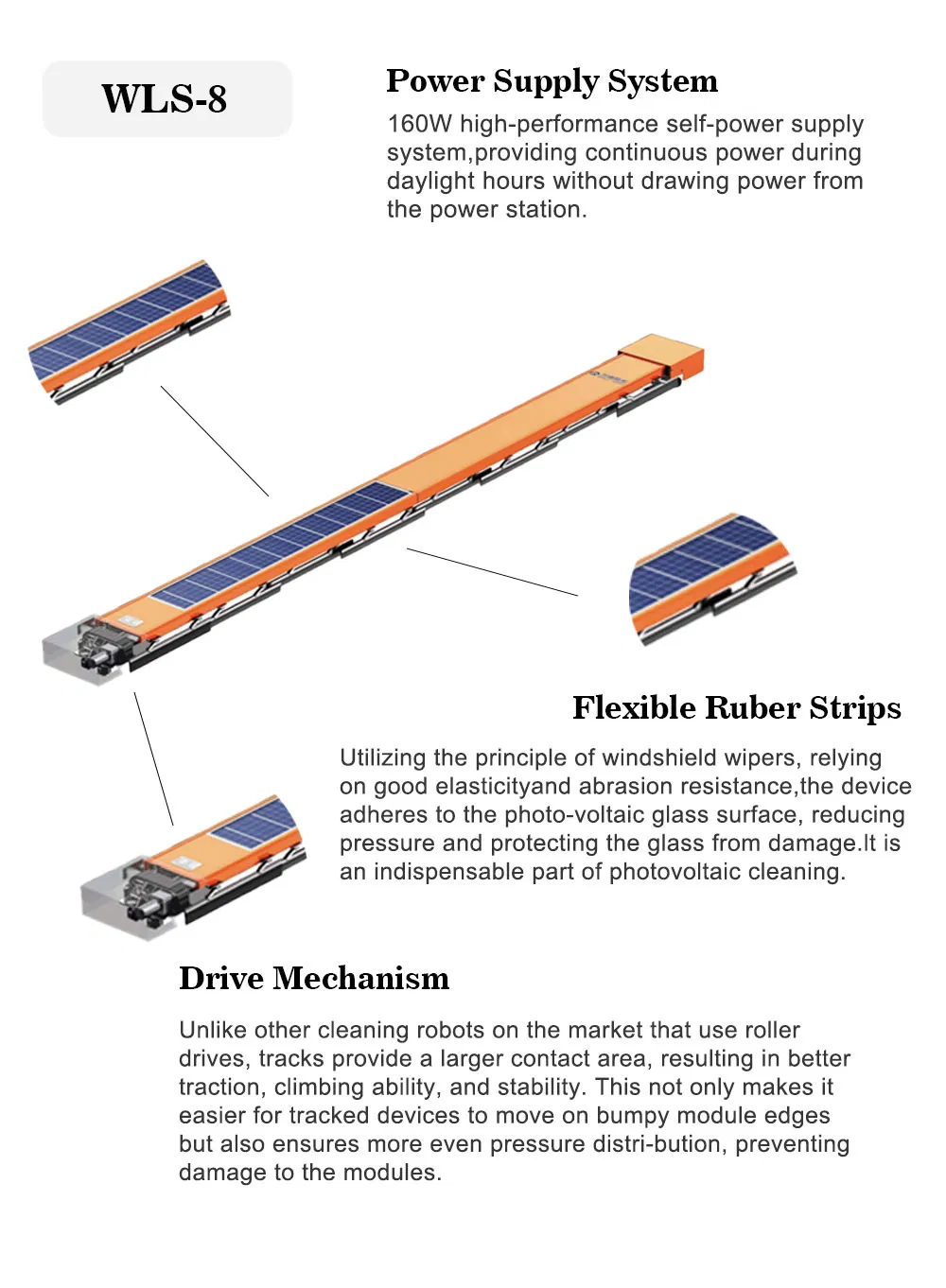 WLS-8

Power Supply System

160W high-performance self-power supply system,providing continuous power during daylight hours without drawing power from the power station.

Flexible Ruber Strips

Utilizing the principle of windshield wipers, relying on good elasticityand abrasion resistance,the device adheres to the photo-voltaic glass surface, reducing pressure and protecting the glass from damage.It is an indispensable part of photovoltaic cleaning.

Drive Mechanism

Unlike other cleaning robots on the market that use roller drives, tracks provide a larger contact area, resulting in better traction, climbing ability, and stability. This not only makes it easier for tracked devices to move on bumpy module edges but also ensures more even pressure distri-bution, preventing damage to the modules.