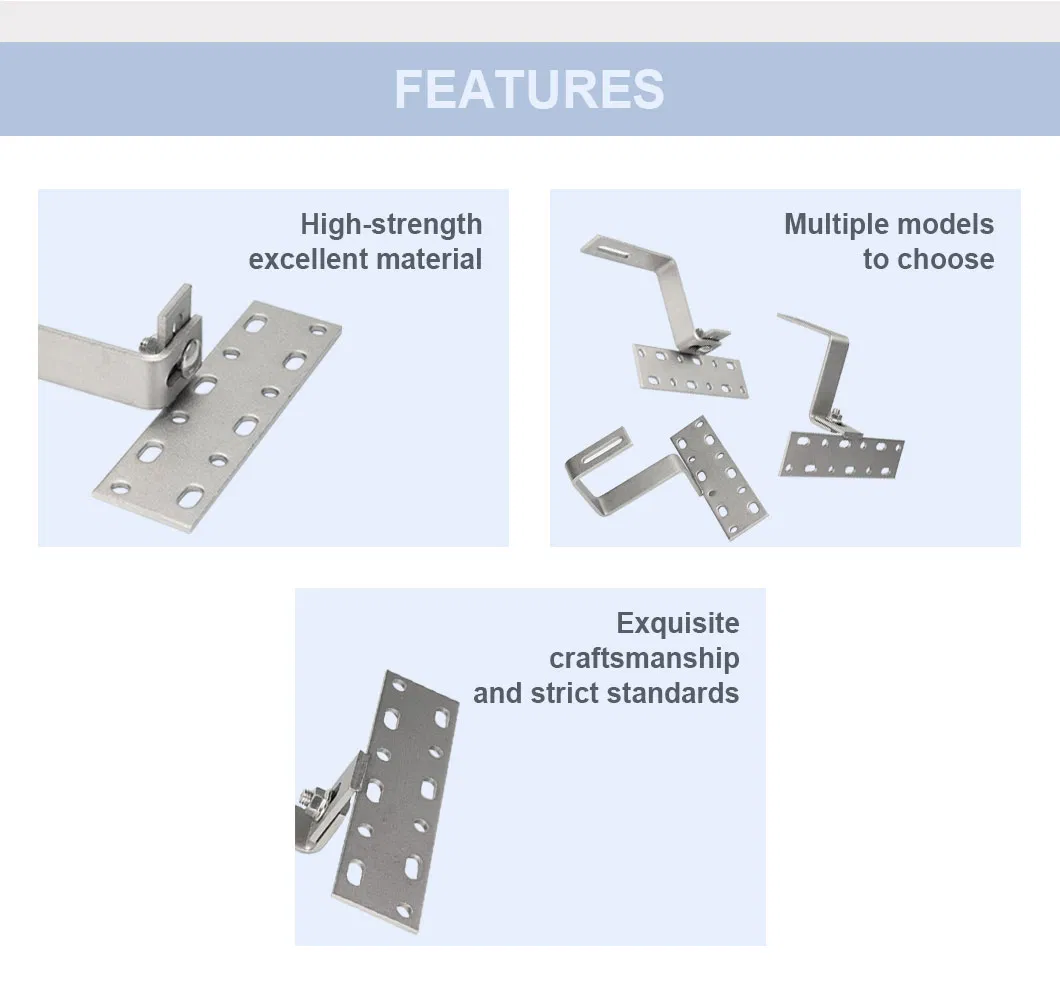 FEATURES

High-strength excellent material

Multiple models to choose

Exquisite craftsmanship and strict standards