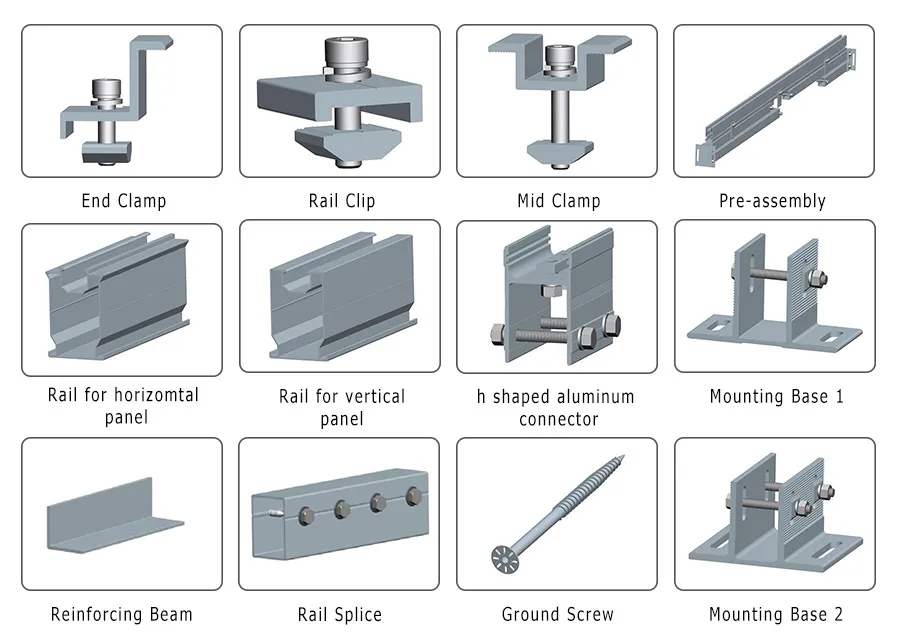 End Clamp

Rail Clip

Mid Clamp

Pre-assembly

Rail for horizomtal panel

Rail for vertical panel

h shaped aluminum connector

Mounting Base 1

Reinforcing Beam

Rail Splice

Ground Screw

Mounting Base 2