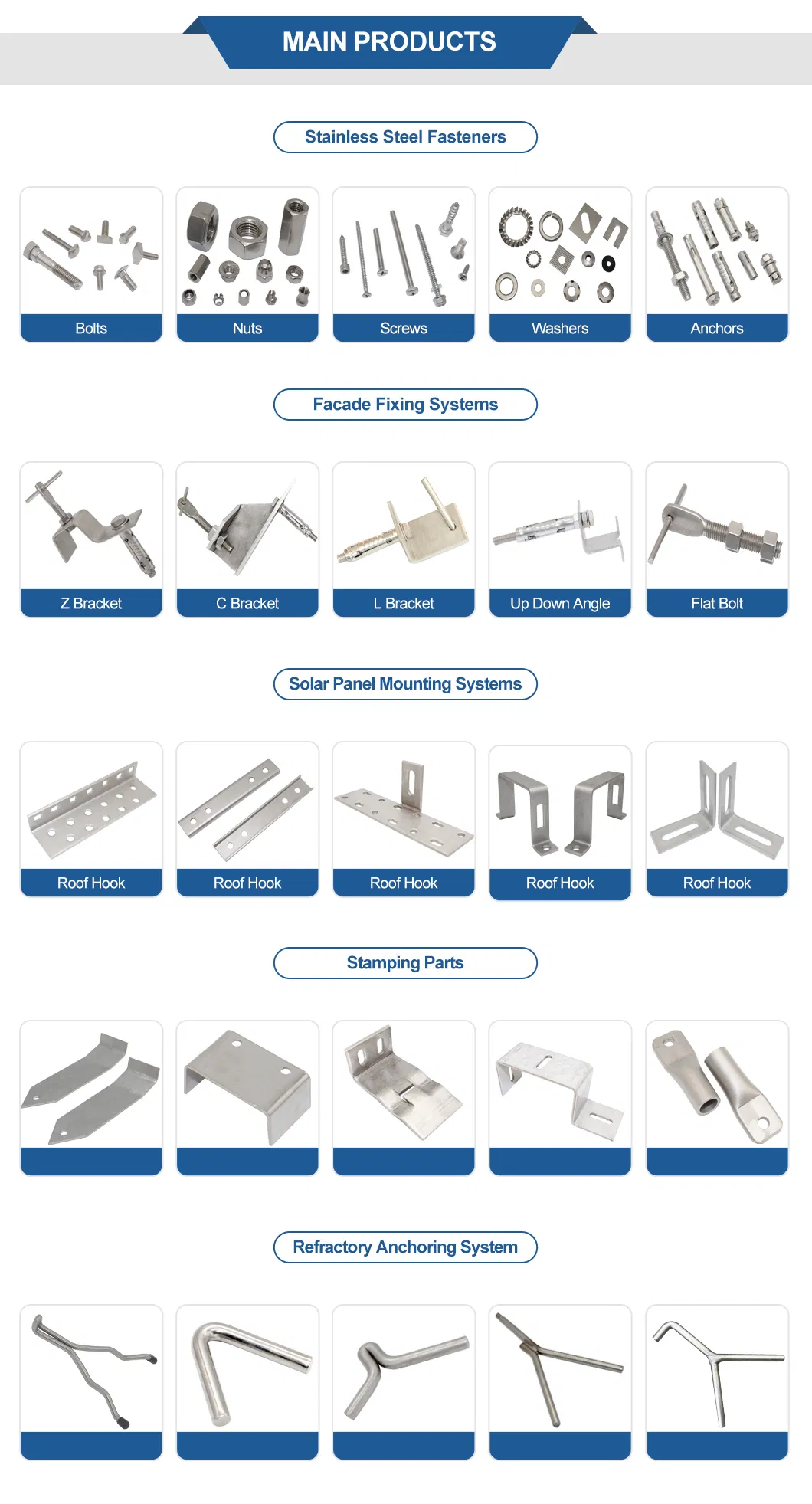 MAIN PRODUCTS

Stainless Steel Fasteners

Bolts

Nuts

Screws

Washers

Anchors

Facade Fixing Systems

Z Bracket

C Bracket

L Bracket

Up Down Angle

Flat Bolt

Solar Panel Mounting Systems

Roof Hook

Roof Hook

Roof Hook

Roof Hook

Roof Hook

Stamping Parts

Refractory Anchoring System