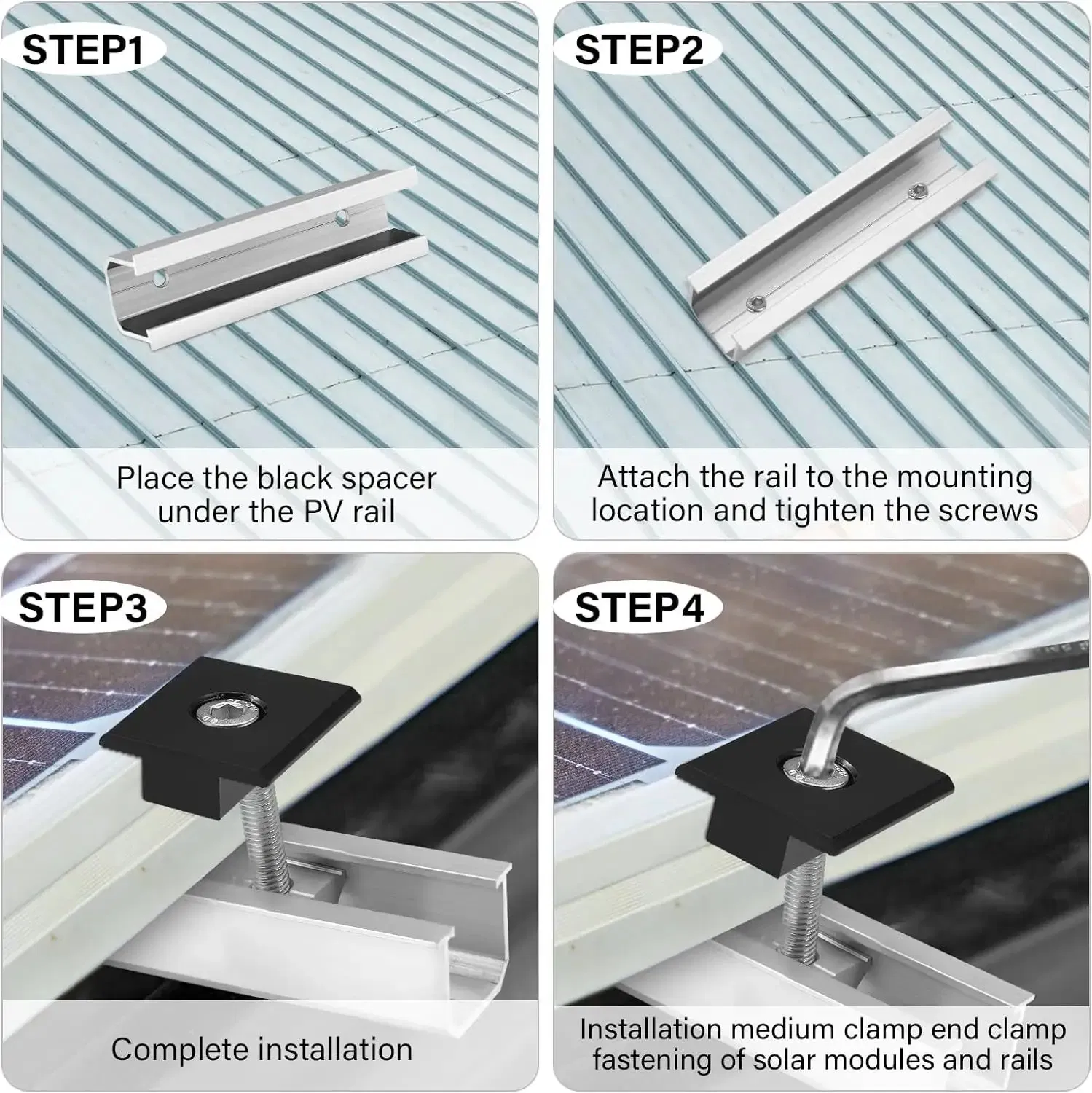 STEP1

Place the black spacer under the PV rail

STEP2

Attach the rail to the mounting location and tighten the screws

STEP3

Complete installation

STEP4

Installation medium clamp end clamp fastening of solar modules and rails