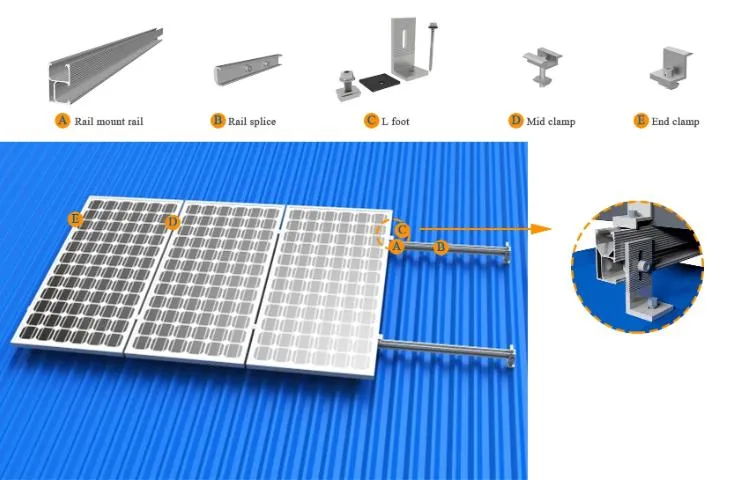 A Rail mount rail
B Rail splice
C L foot
D Mid clamp
E End clamp

E
D
C
A
B