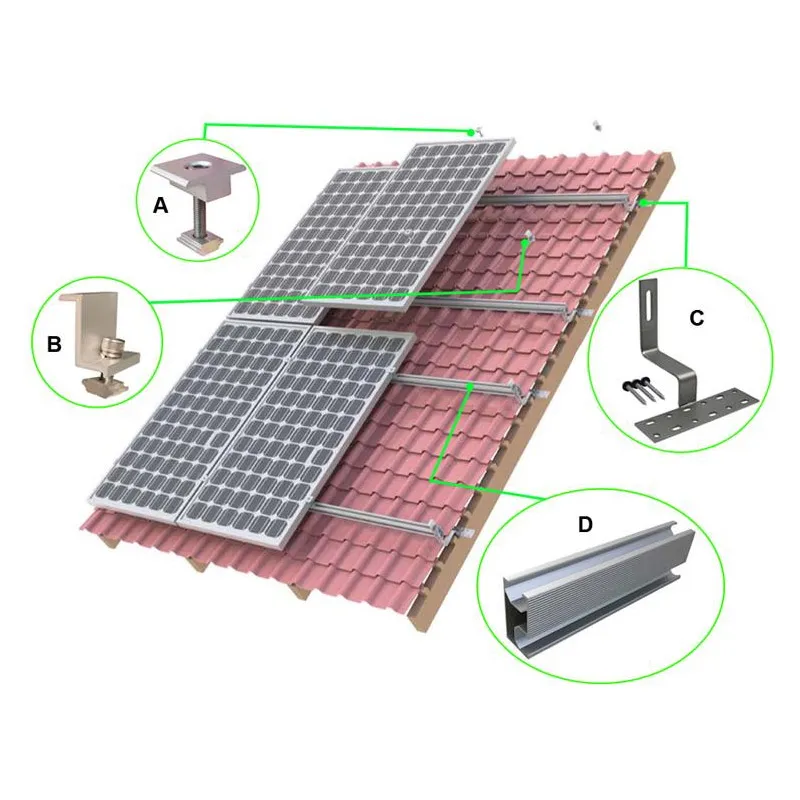 A

B

C

D