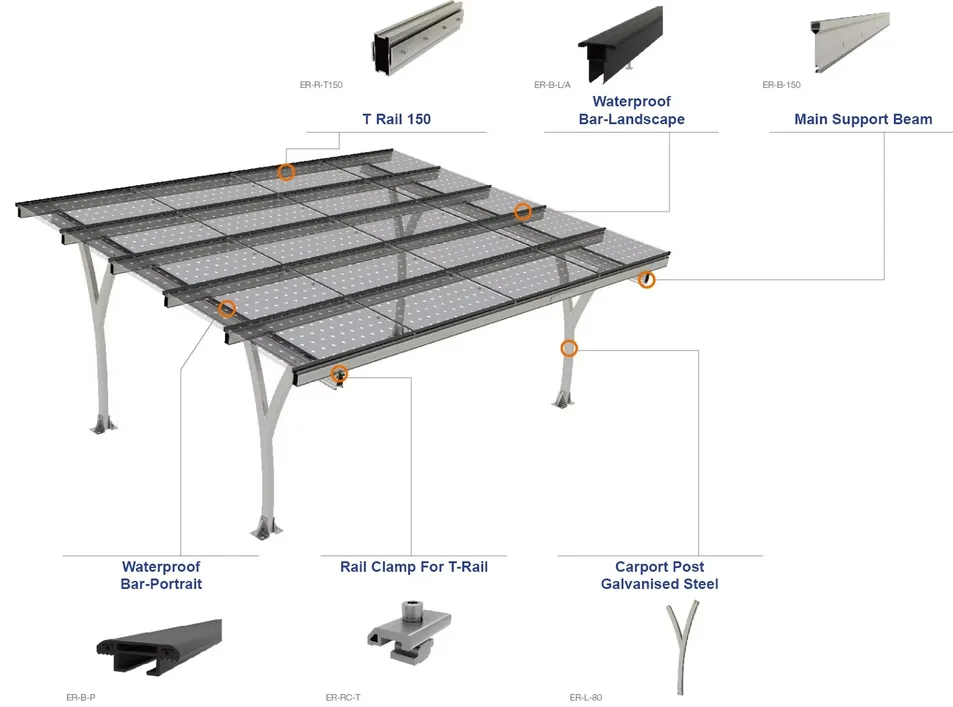 ER-R-T150

T Rail 150

ER-B-L/A

Waterproof Bar-Landscape

ER-B-150

Main Support Beam

Waterproof Bar-Portrait

ER-B-P

Rail Clamp For T-Rail

ER-RC-T

Carport Post Galvanised Steel

ER-L-80