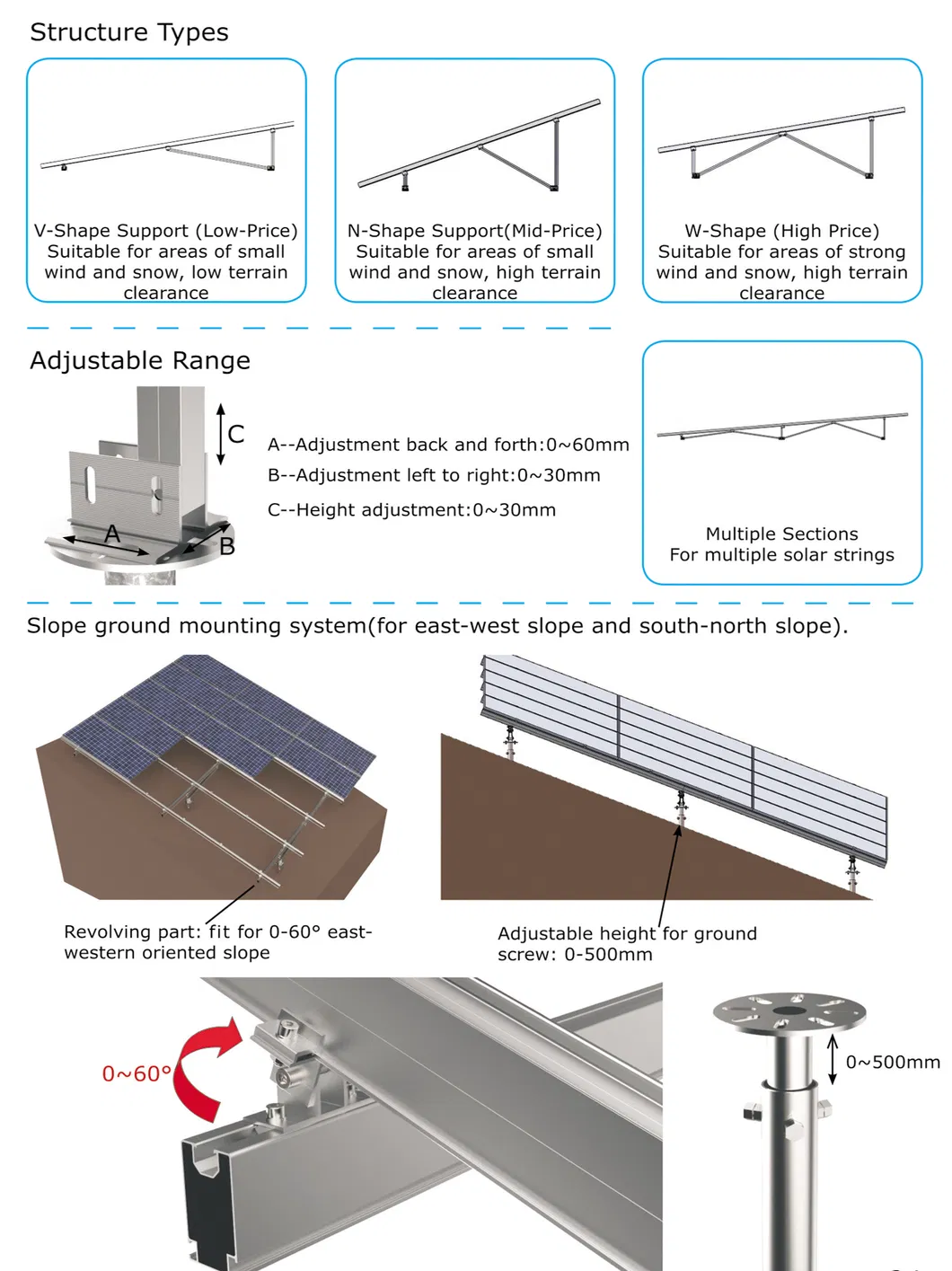 Structure Types

V-Shape Support (Low-Price)
Suitable for areas of small wind and snow, low terrain clearance

N-Shape Support(Mid-Price)
Suitable for areas of small wind and snow, high terrain clearance

W-Shape (High Price)
Suitable for areas of strong wind and snow, high terrain clearance

Adjustable Range

C
A
B

A--Adjustment back and forth:0~60mm
B--Adjustment left to right:0~30mm
C--Height adjustment:0~30mm

Multiple Sections
For multiple solar strings

Slope ground mounting system(for east-west slope and south-north slope).

Revolving part: fit for 0-60° east-western oriented slope

Adjustable height for ground screw: 0-500mm

0~60°

0~500mm