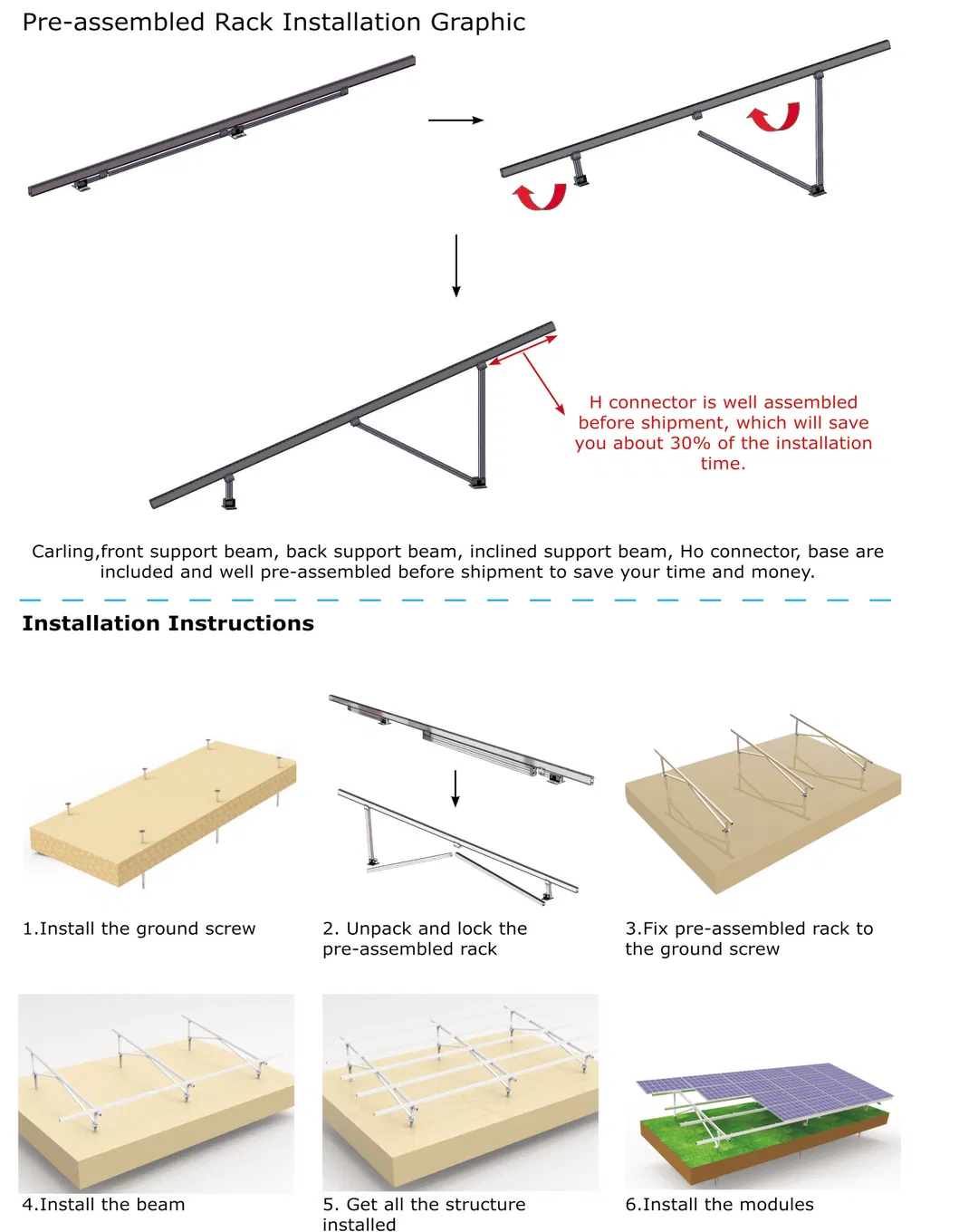 Pre-assembled Rack Installation Graphic

H connector is well assembled before shipment, which will save you about 30% of the installation time.

Carling,front support beam, back support beam, inclined support beam, Ho connector, base are included and well pre-assembled before shipment to save your time and money.

Installation Instructions

1.Install the ground screw

2. Unpack and lock the pre-assembled rack

3.Fix pre-assembled rack to the ground screw

4.Install the beam

5. Get all the structure installed

6.Install the modules